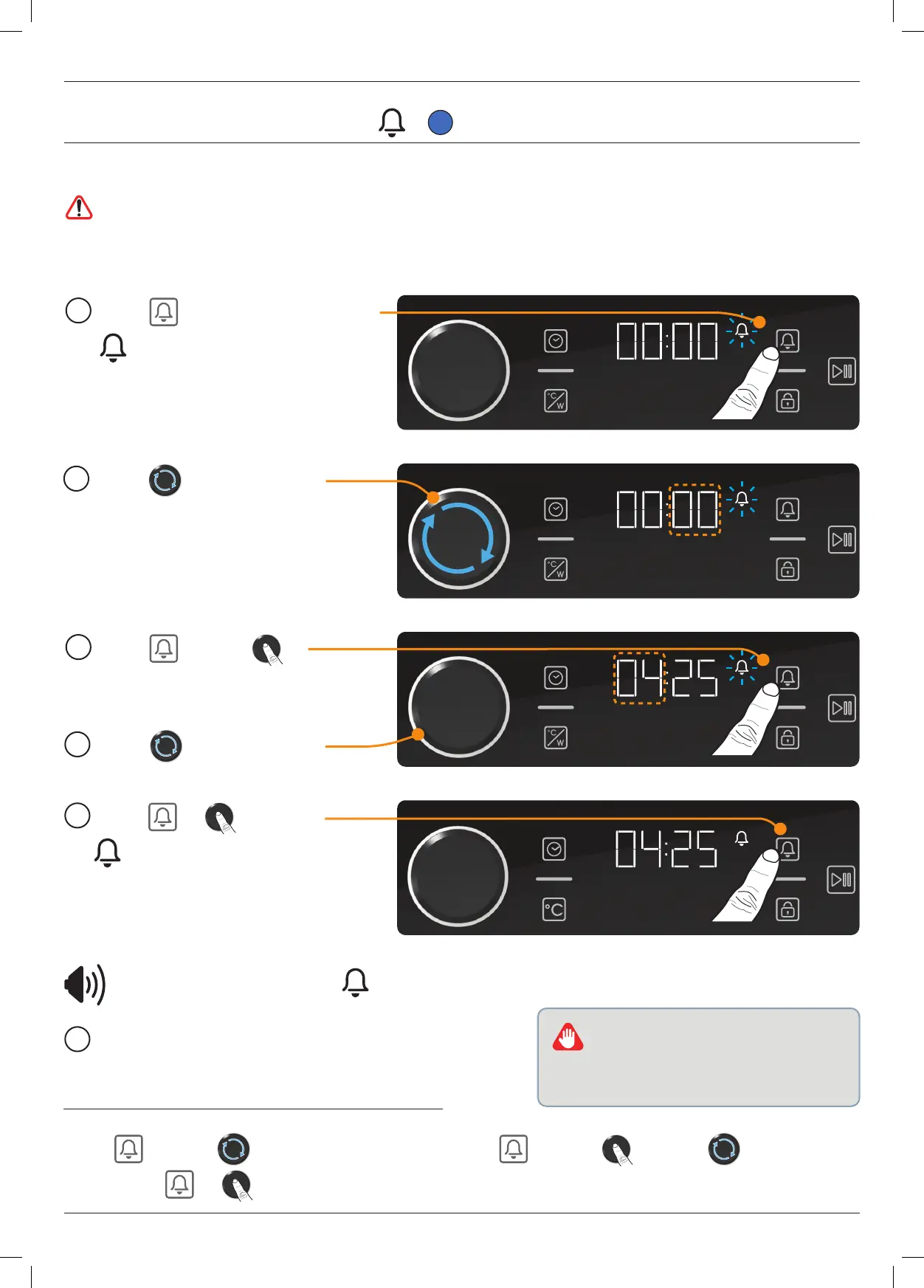 00:00

°C W

00:00

°C W

04:25

°C W

04:25

°C