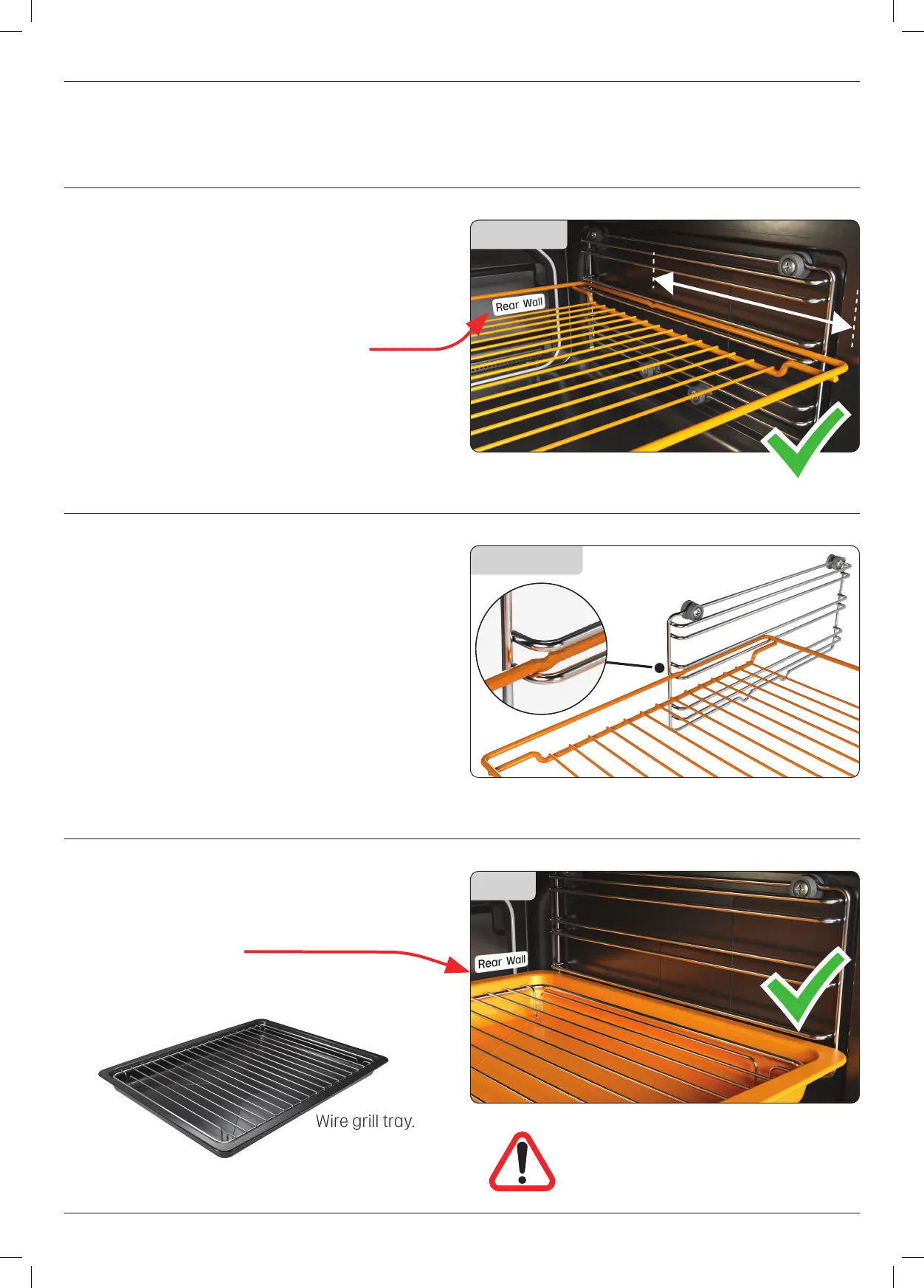 Rear Wall

Rear Wall

Wire grill tray.