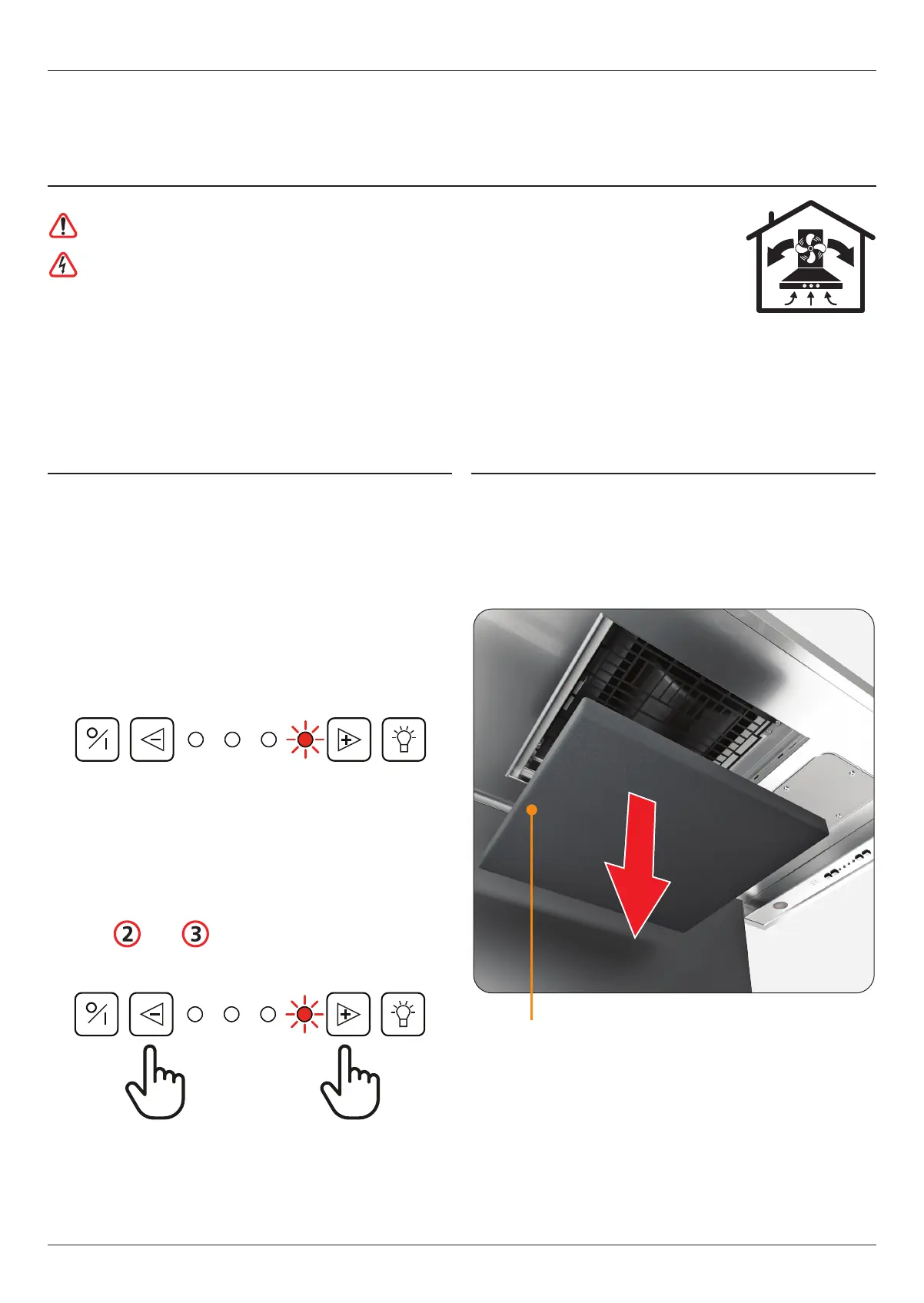 ②	③