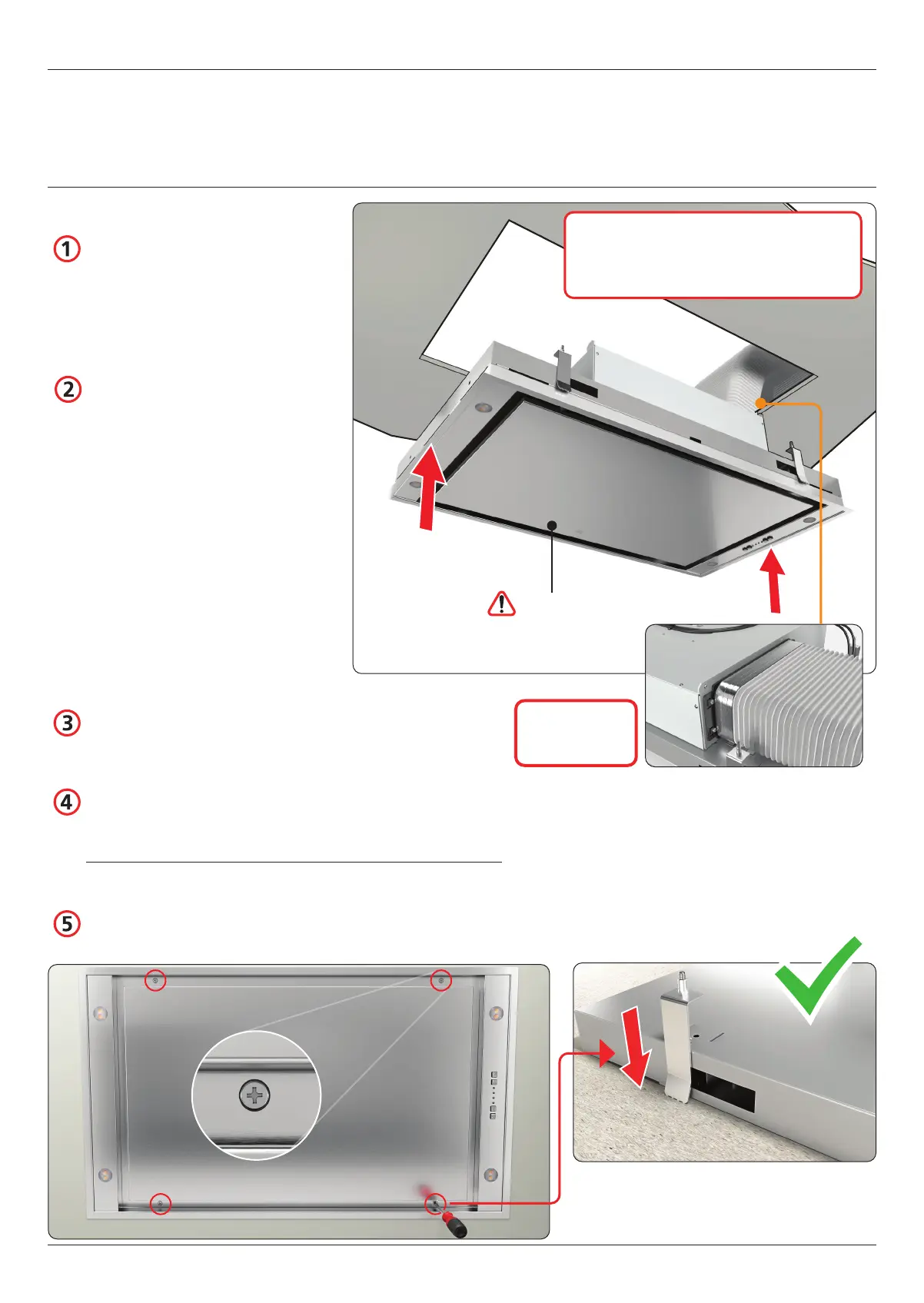 1

2

3

4

5