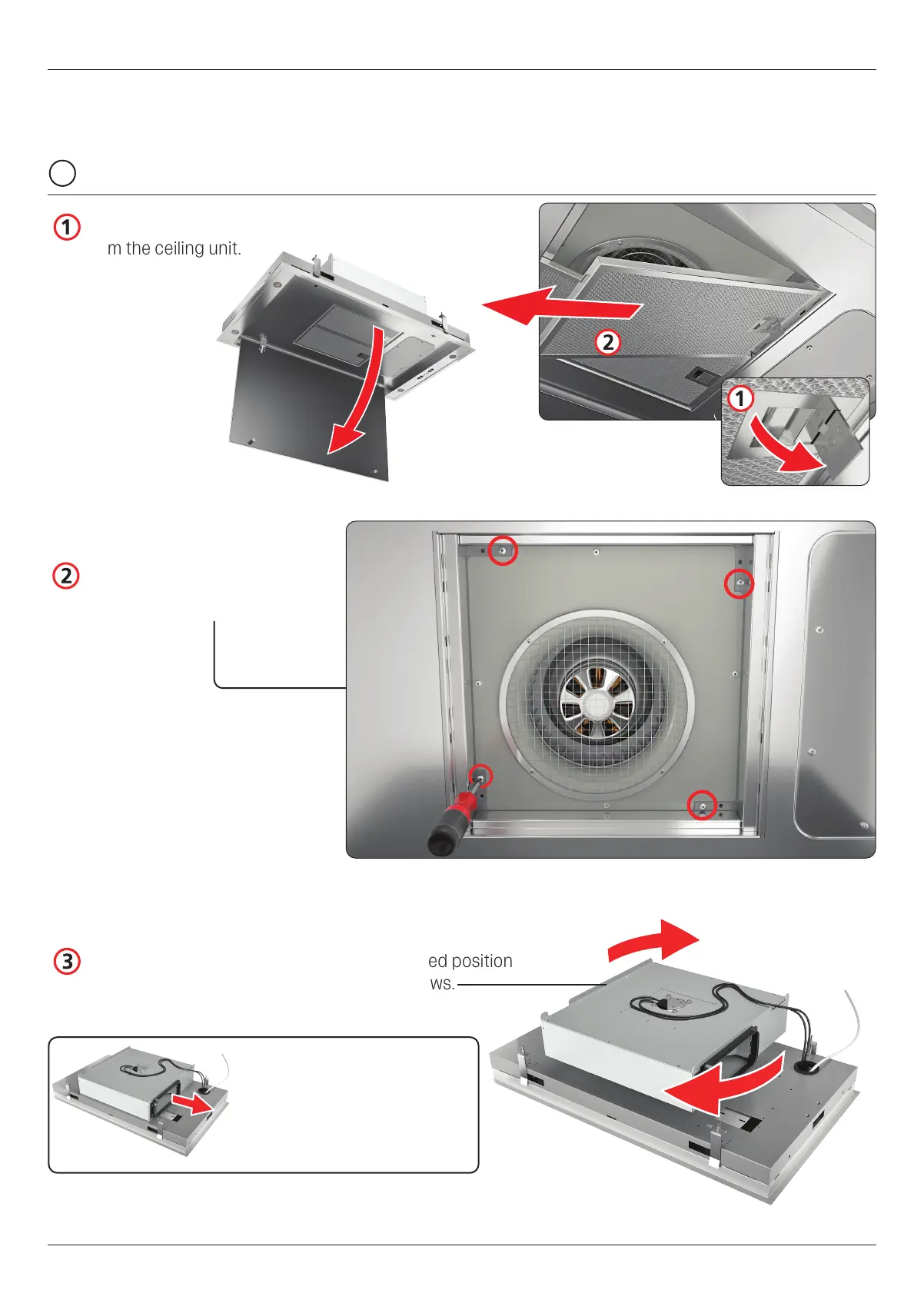 1
m the ceiling unit.

2

1

2

3
ed position
ws.