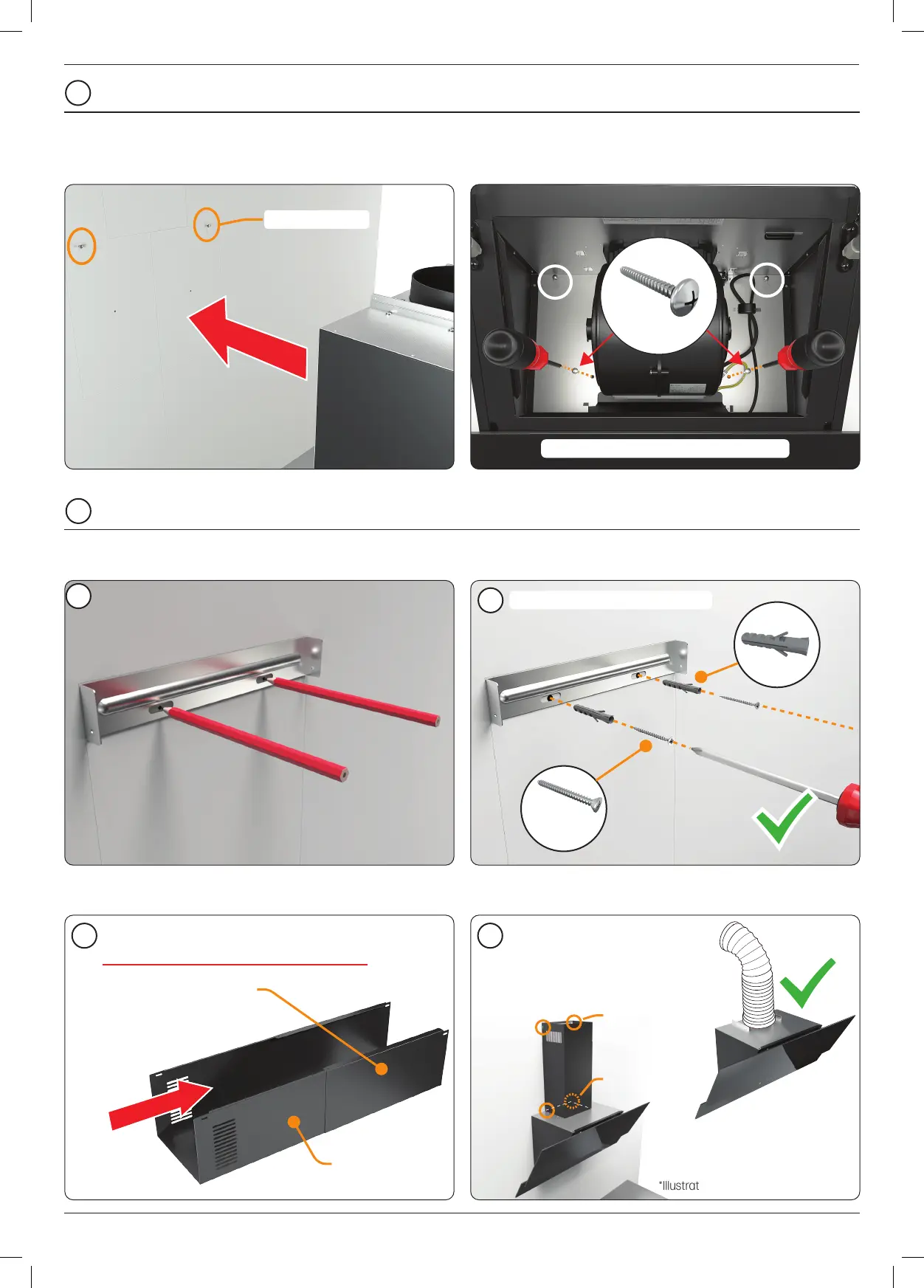 *Illustrat