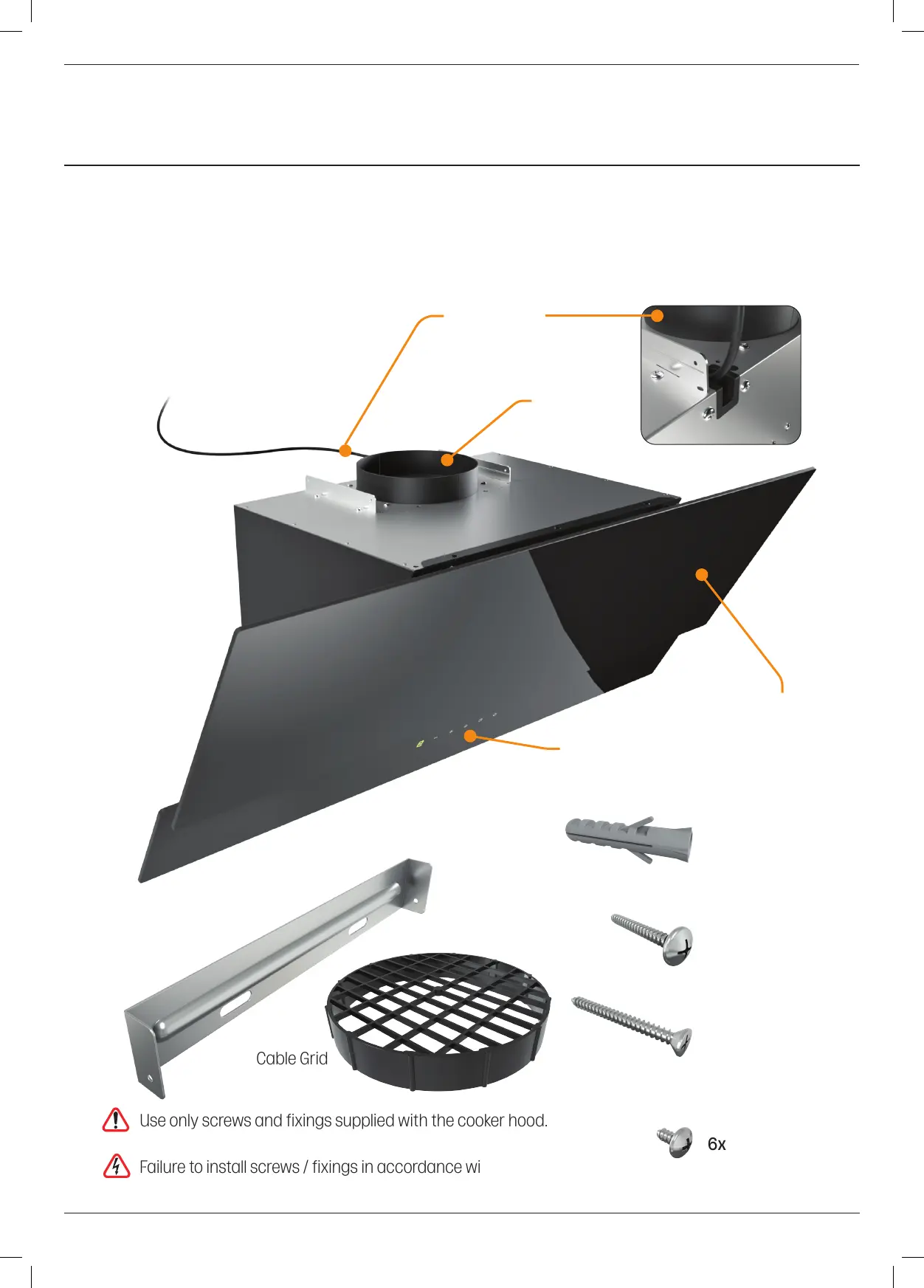 Cable Grid

Use only screws and fixings supplied with the cooker hood.

Failure to install screws / fixings in accordance wi

6x