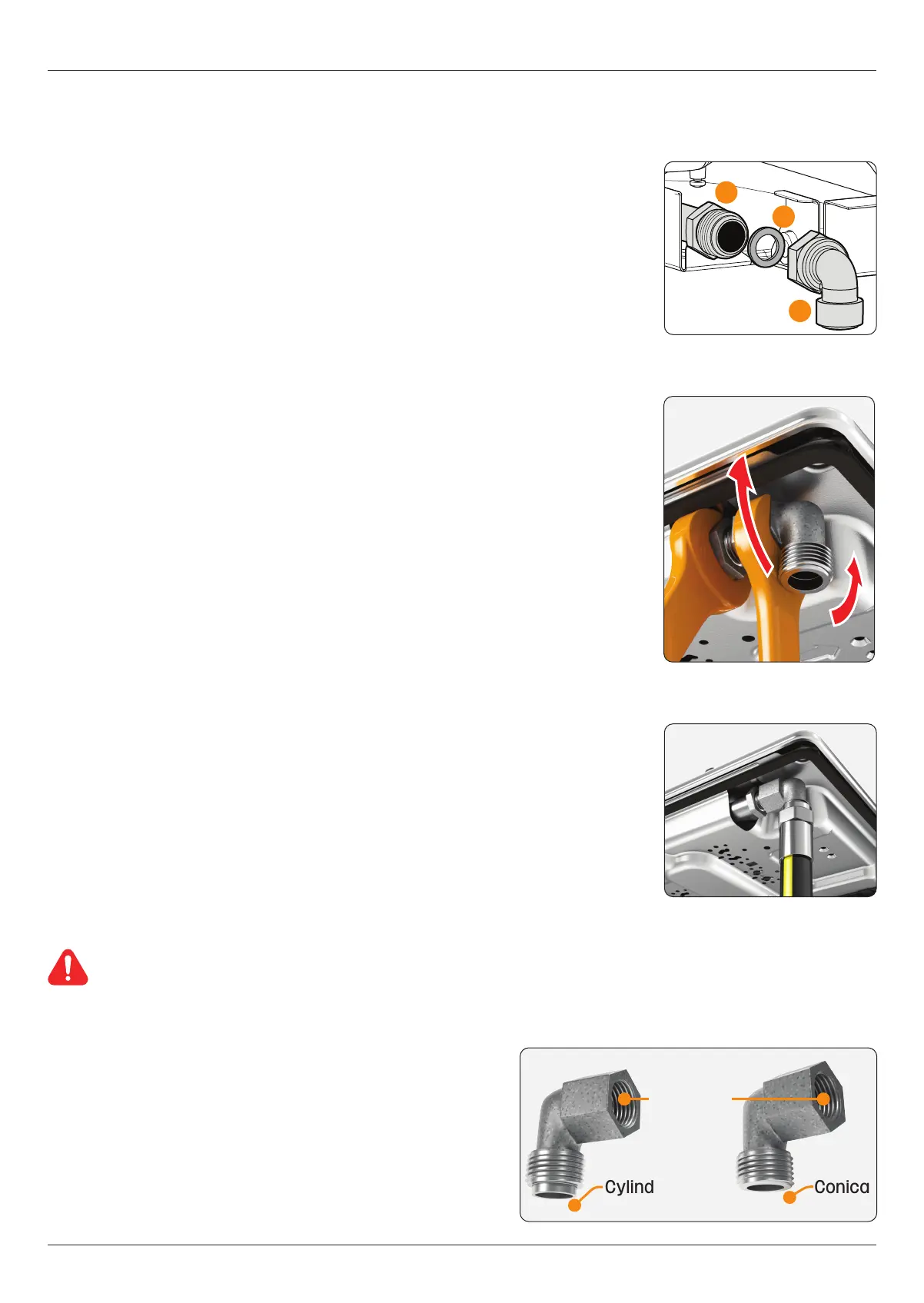 Cylind

Conica