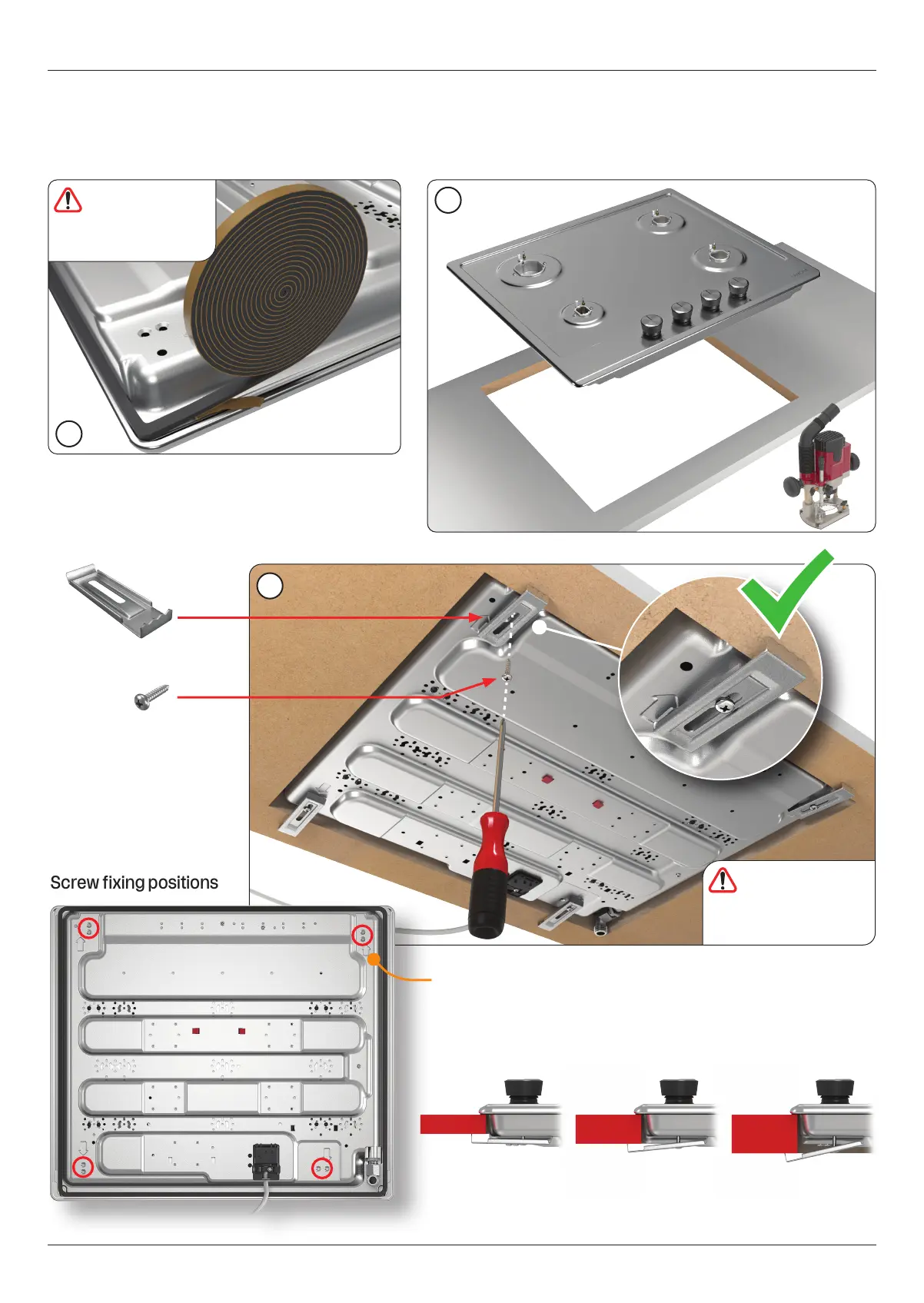 Screw fixing positions