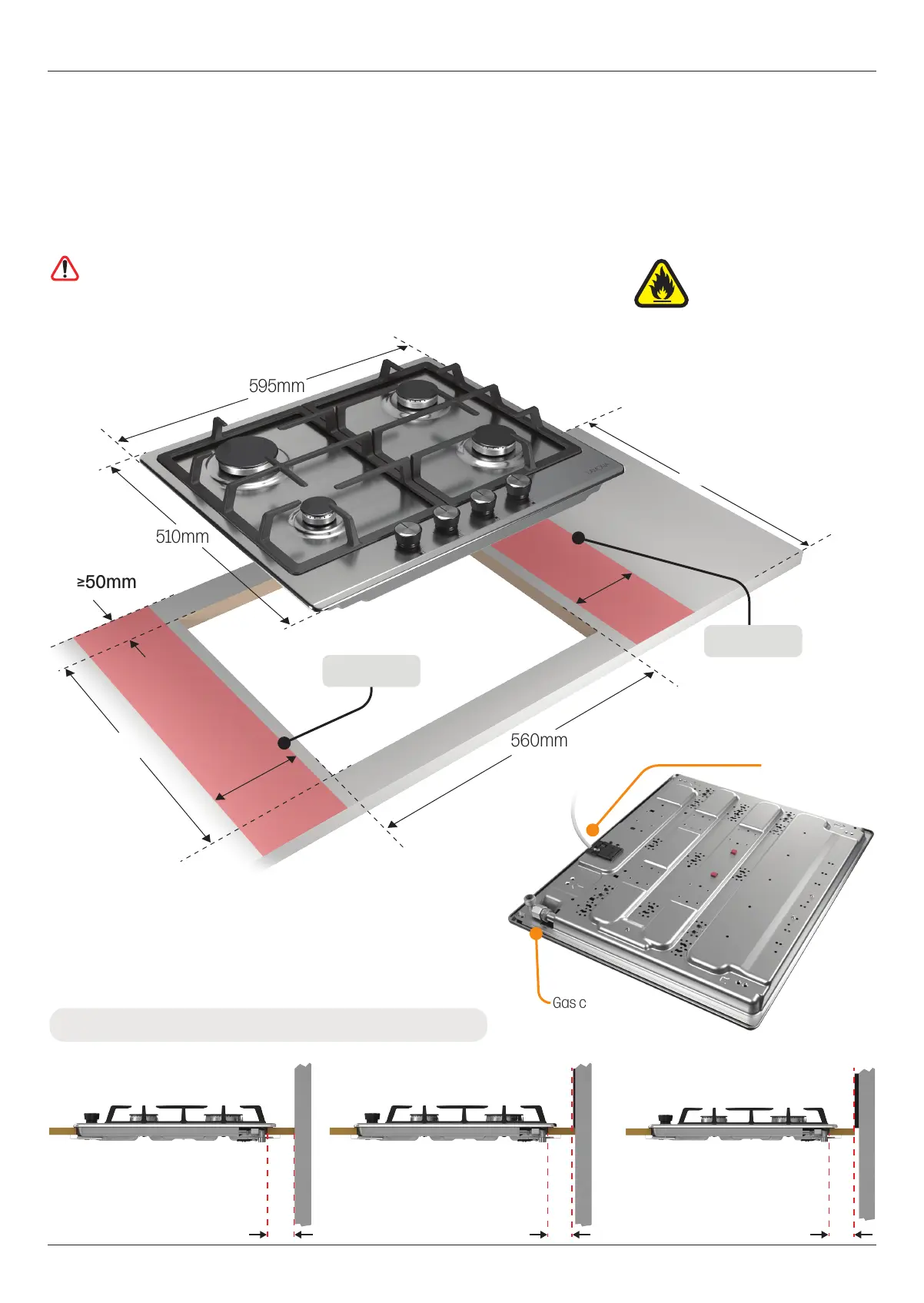 595mm

510mm

≥50mm

560mm

Gas c