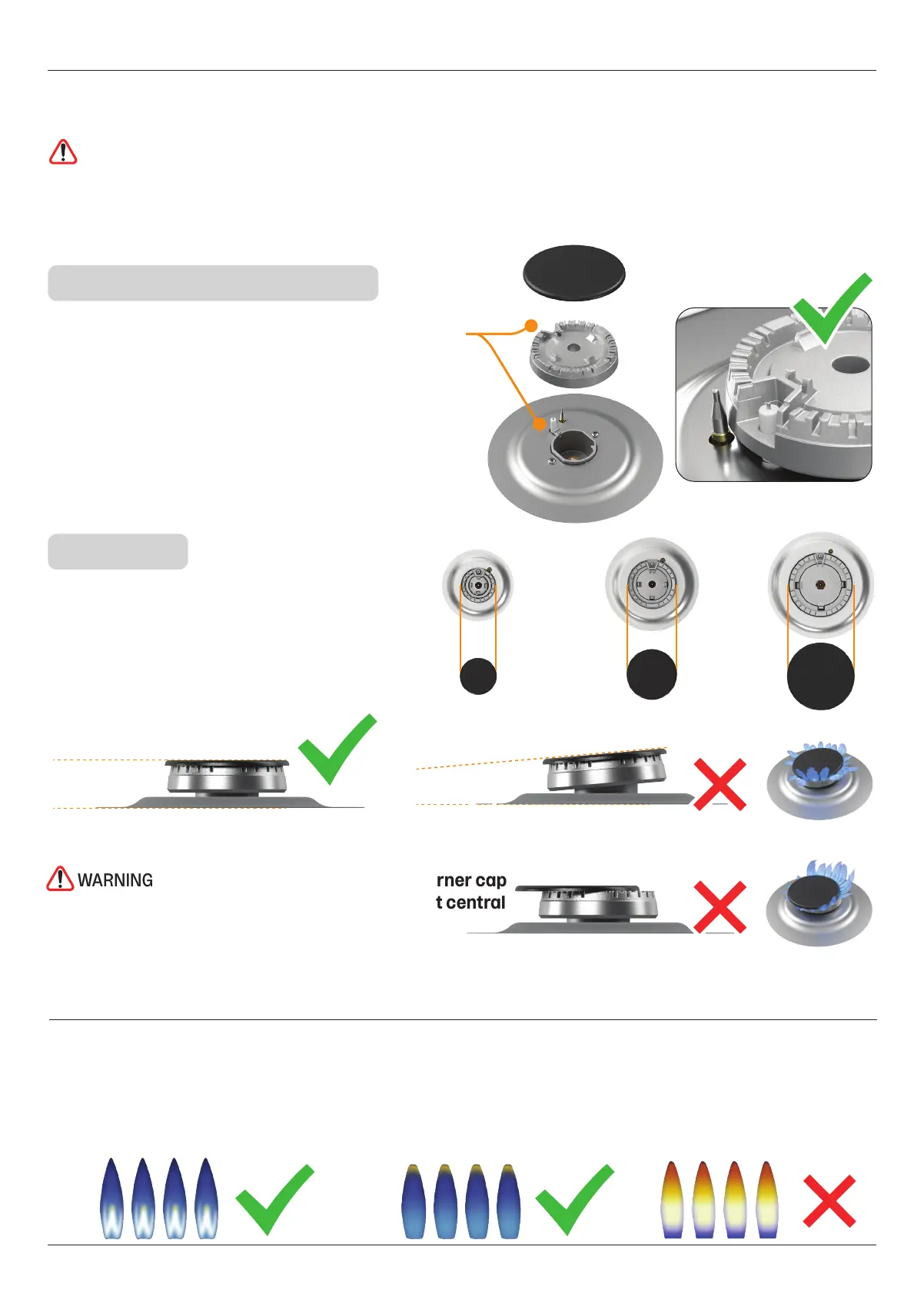 WARNING

rner cap
t central