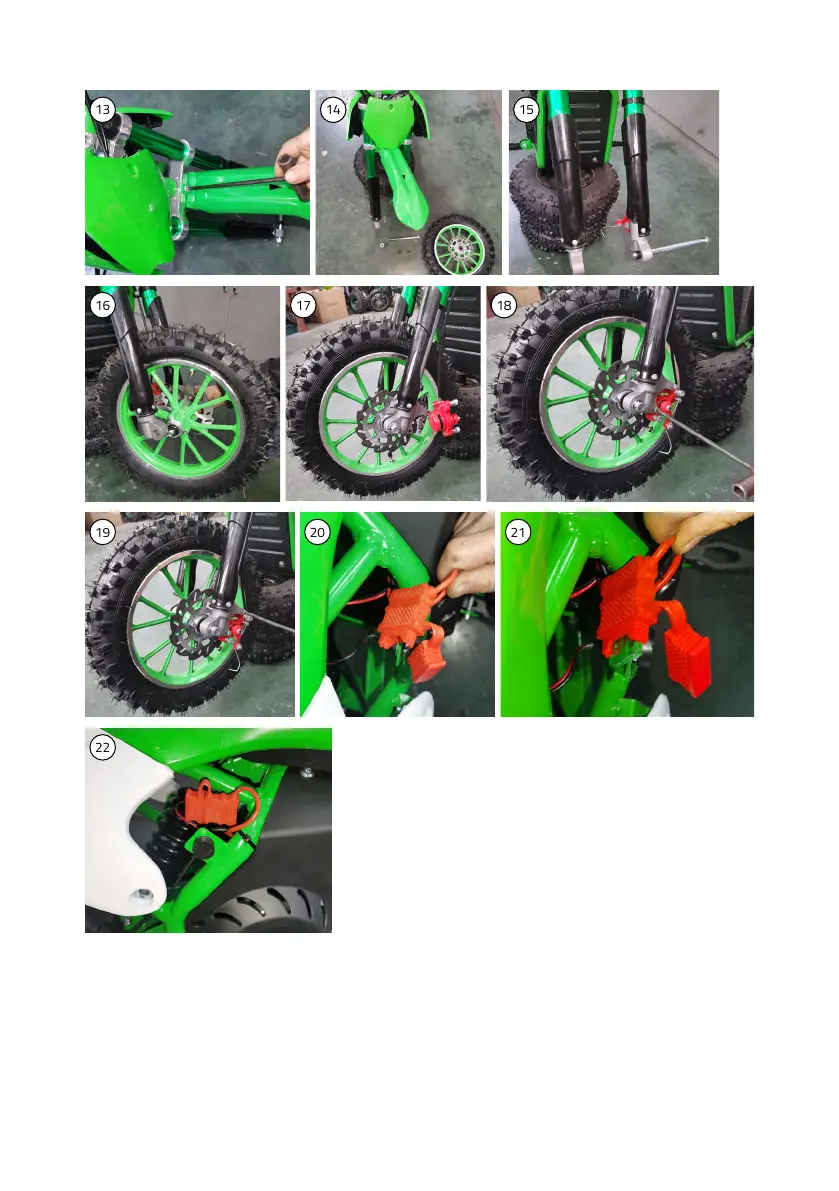 13

14

15

16

17

18

19

20

21

22