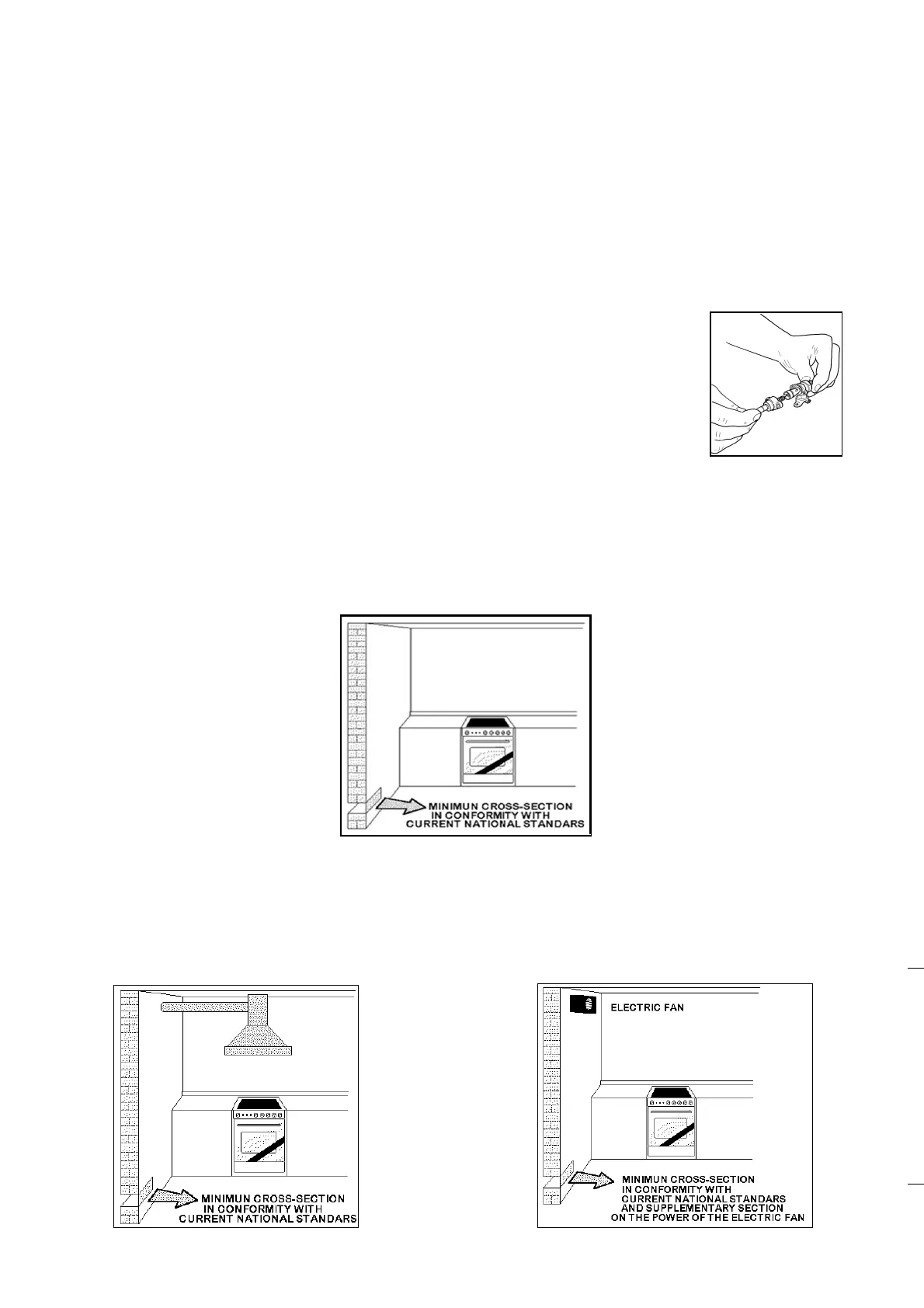 MINIMUN CROSS-SECTION IN CONFORMITY WITH CURRENT NATIONAL STANDARS

MINIMUN CROSS-SECTION IN CONFORMITY WITH CURRENT NATIONAL STANDARS

ELECTRIC FAN

MINIMUN CROSS-SECTION IN CONFORMITY WITH CURRENT NATIONAL STANDARS AND SUPPLEMENTARY SECTION ON THE POWER OF THE ELECTRIC FAN