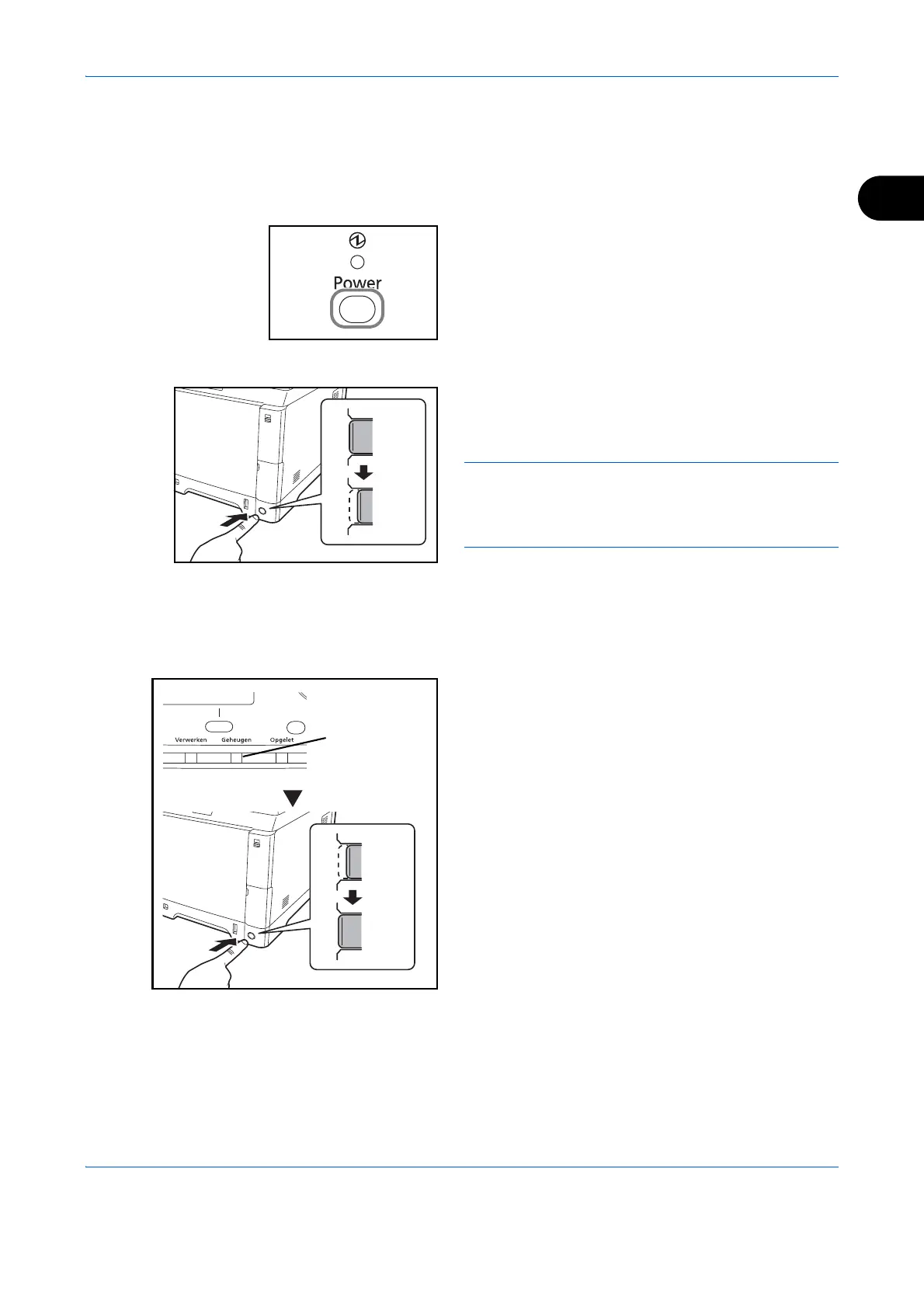 Power

Verwerken Geheugen Opgelet