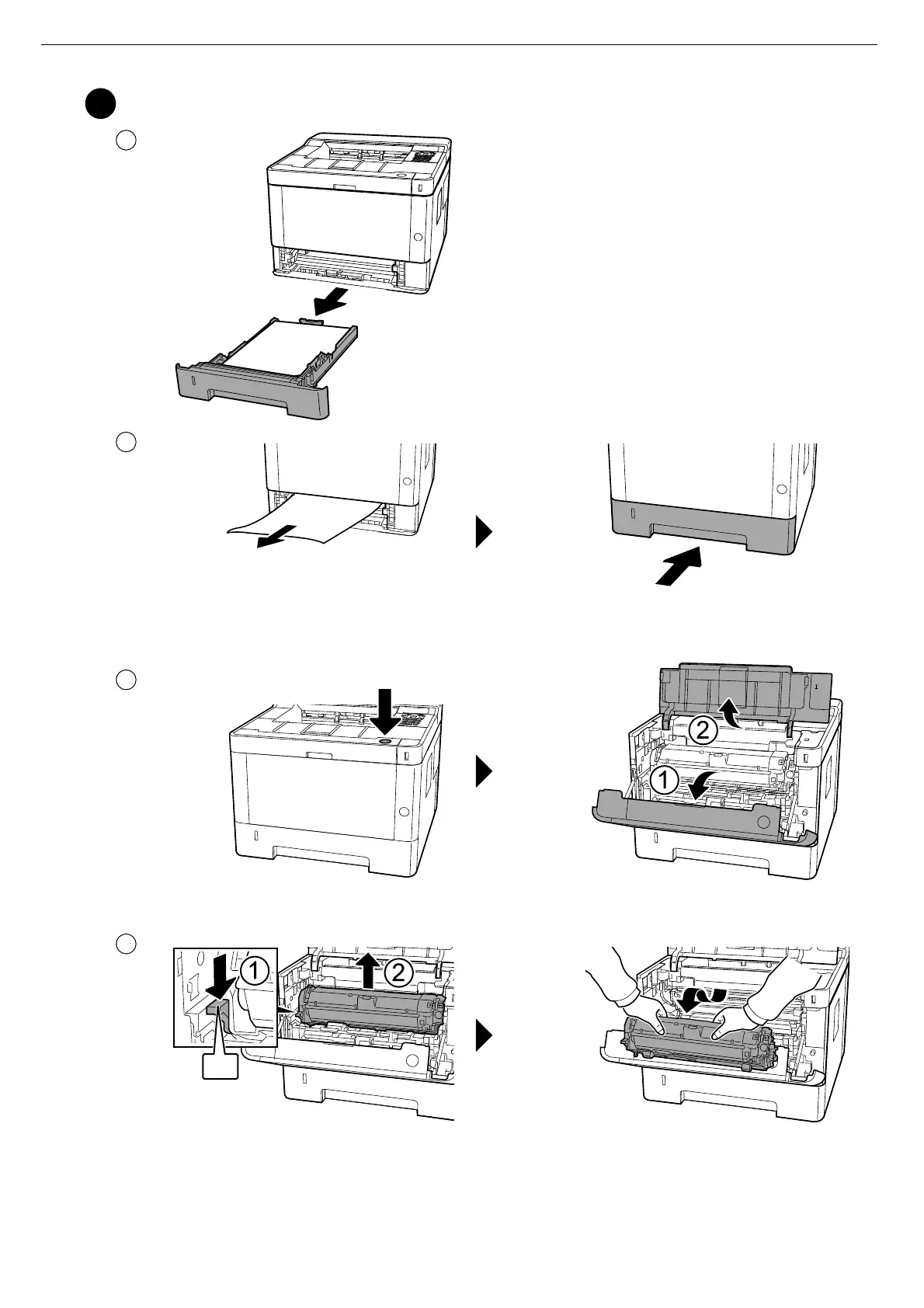 2

1

1

2

1

2