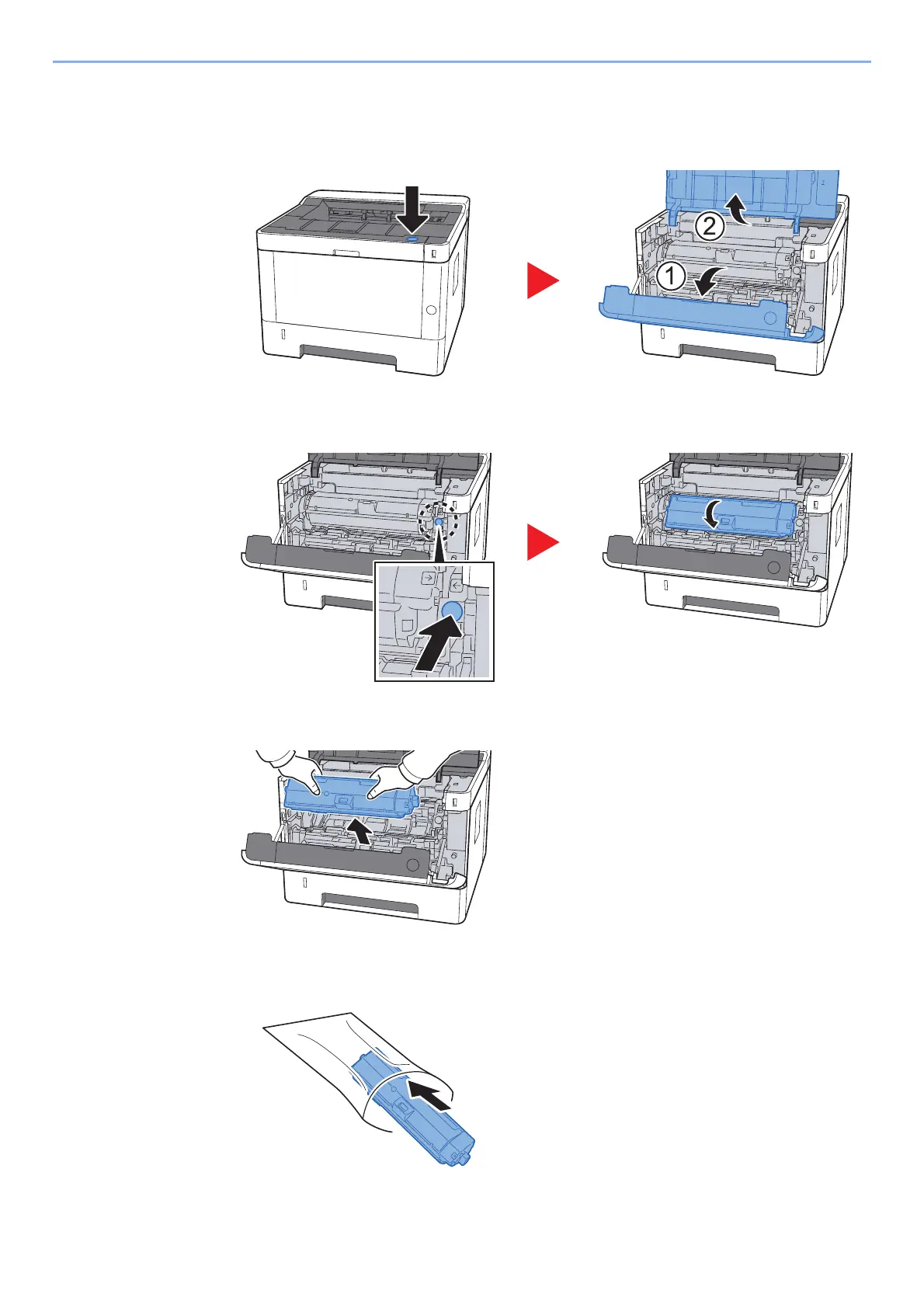 2

1