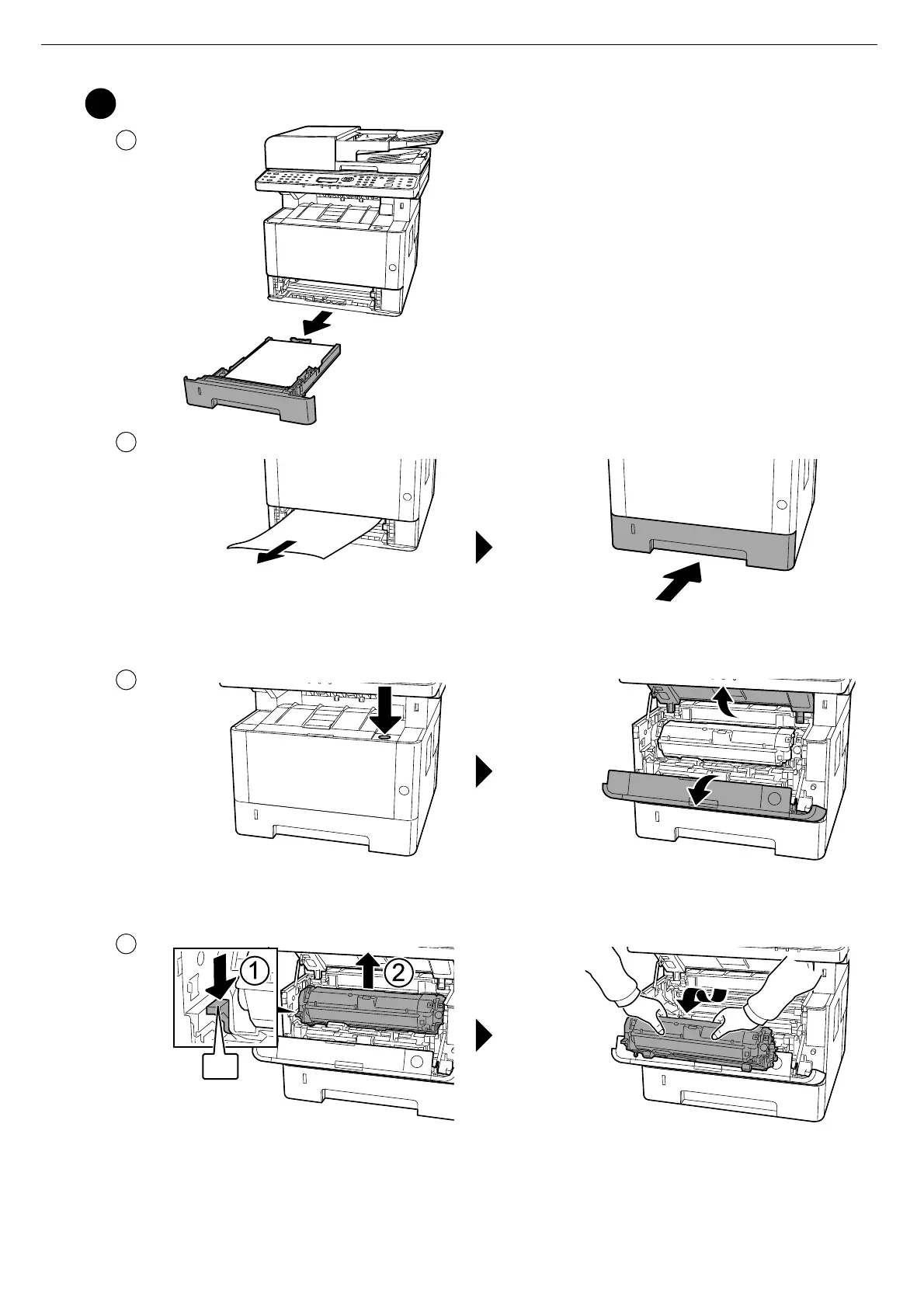 1

2