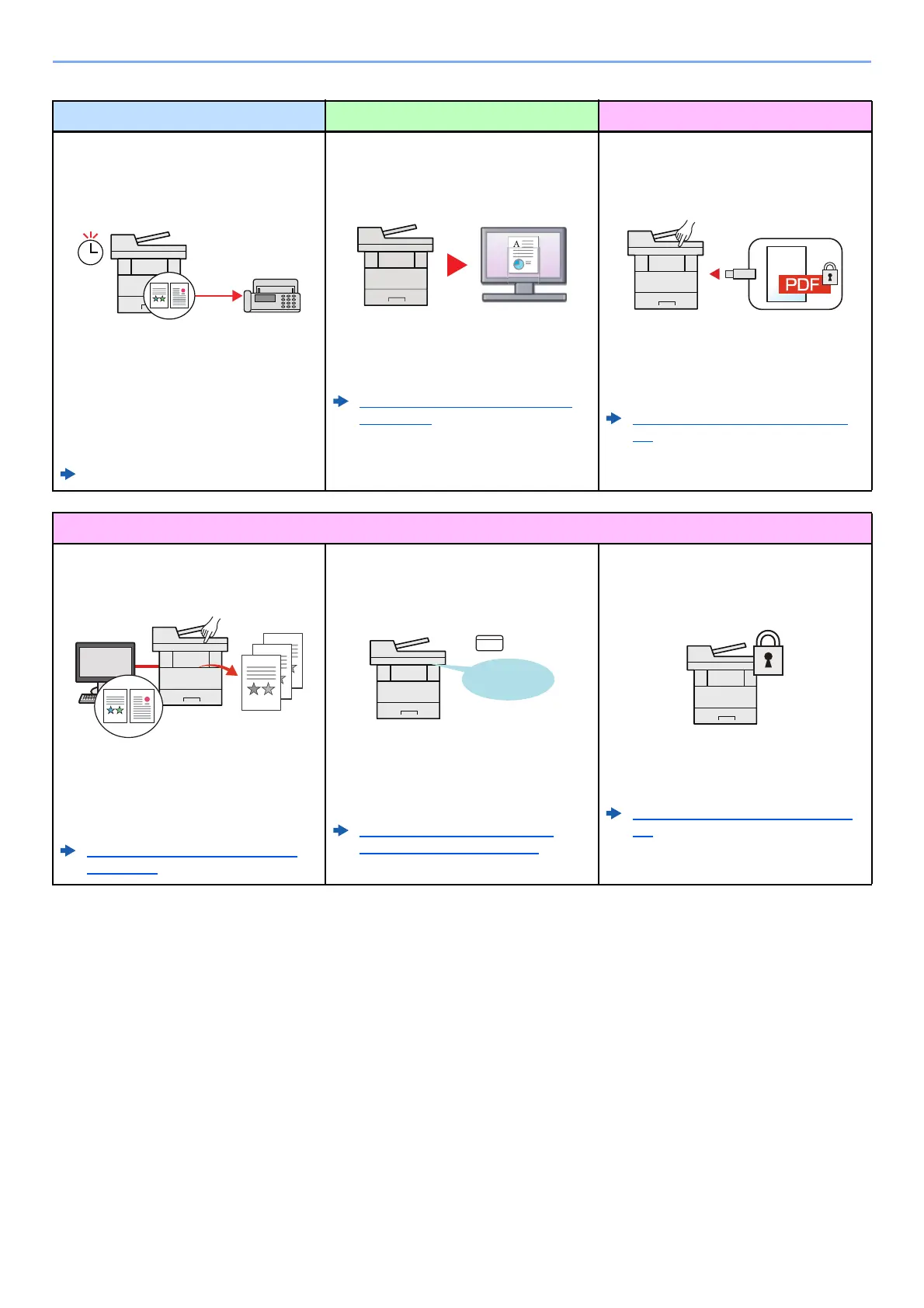 PDF