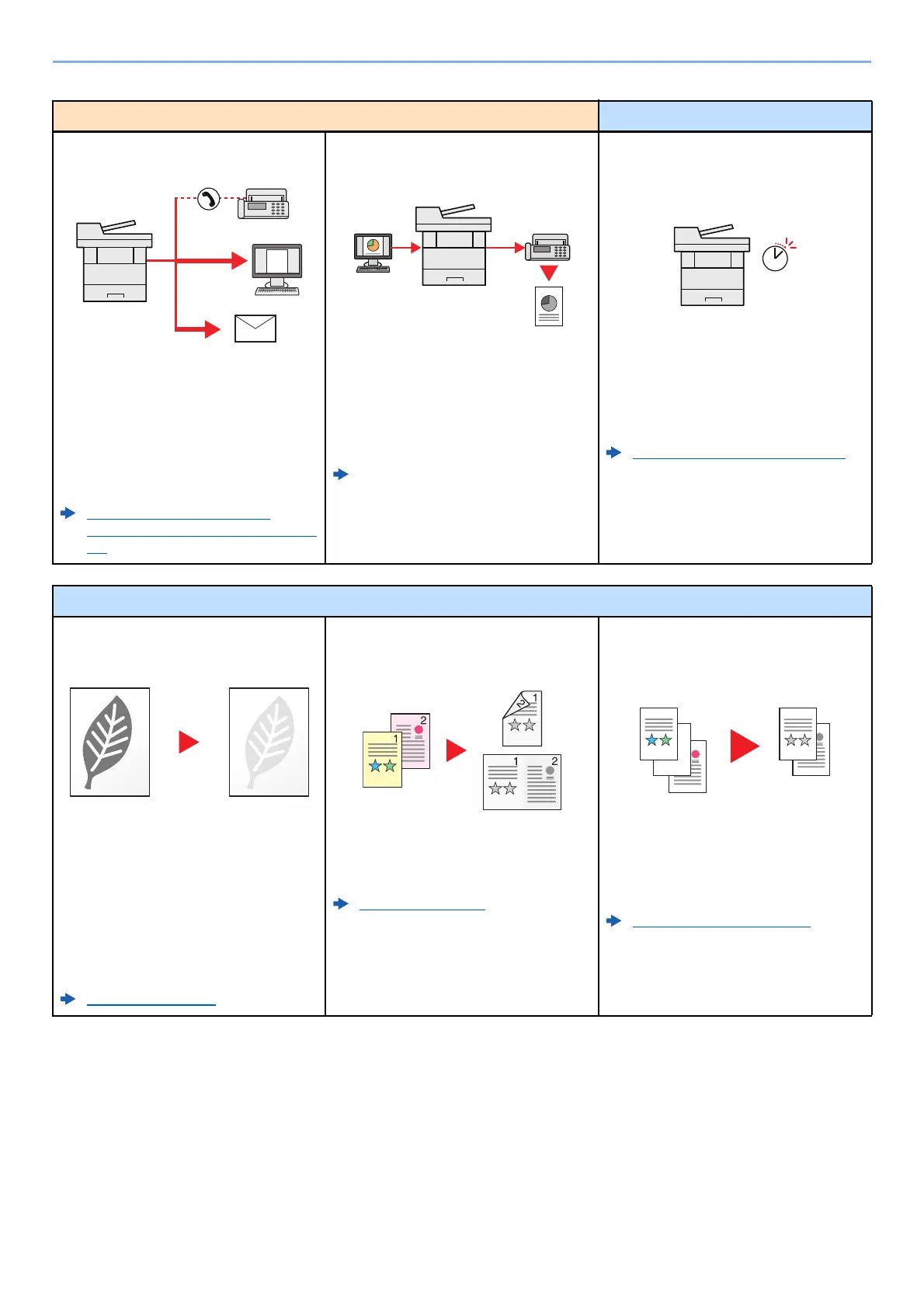 1
2
1
2
1
2