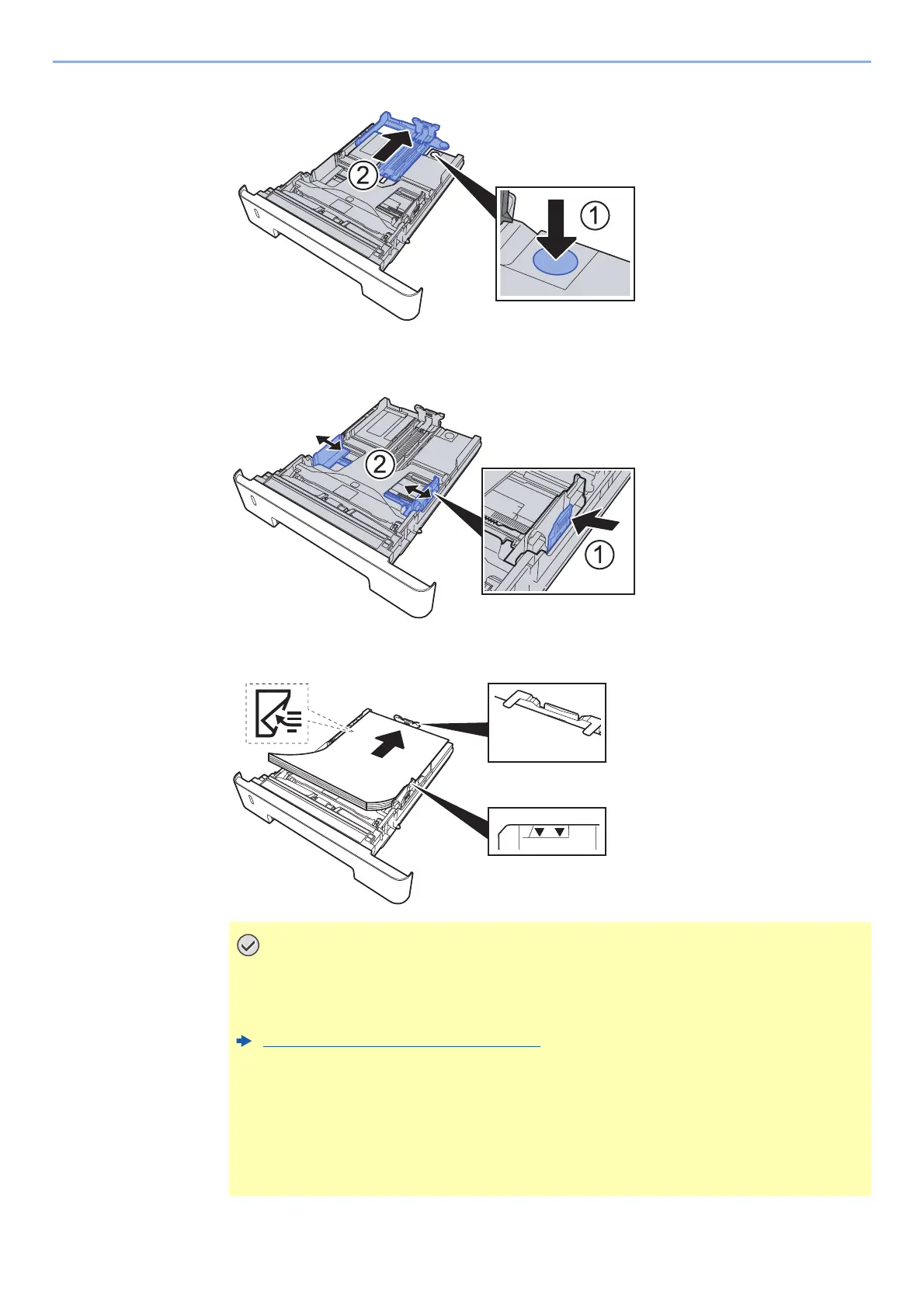 2

1

2

1