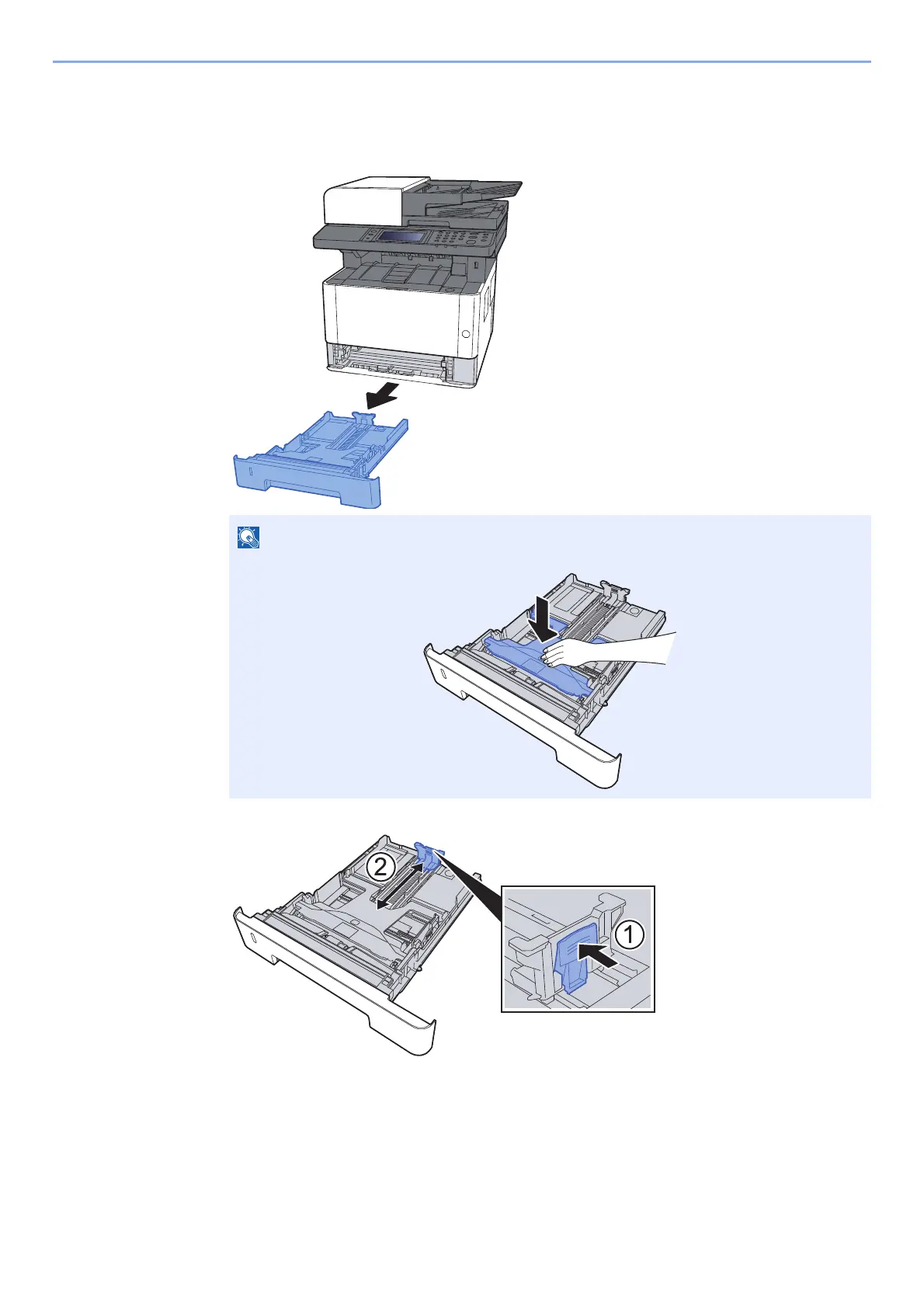 2

1