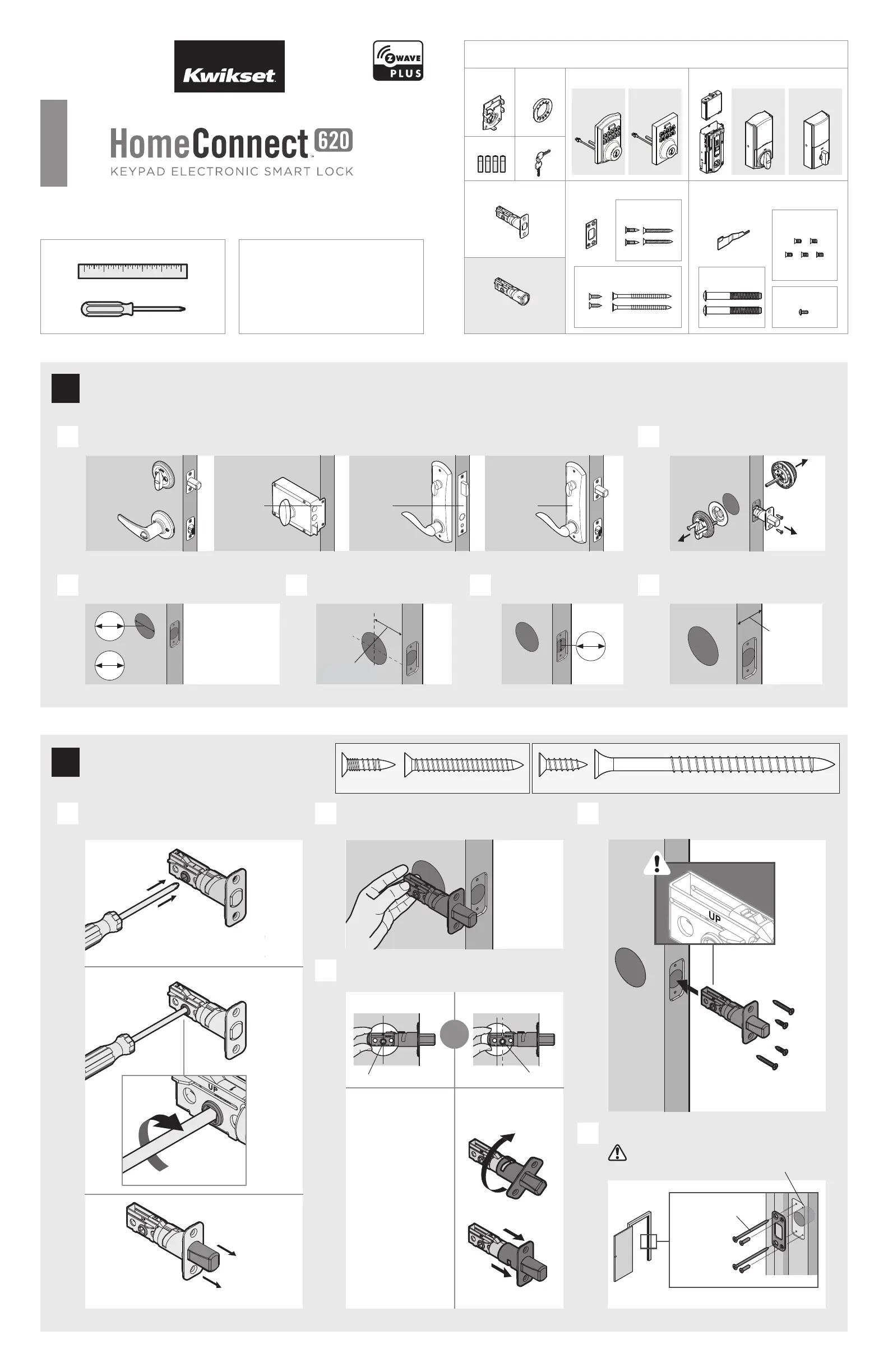 Kwikset

Z WAVE PLUS

HomeConnect 620

KEYPAD ELECTRONIC SMART LOCK

UP

UP