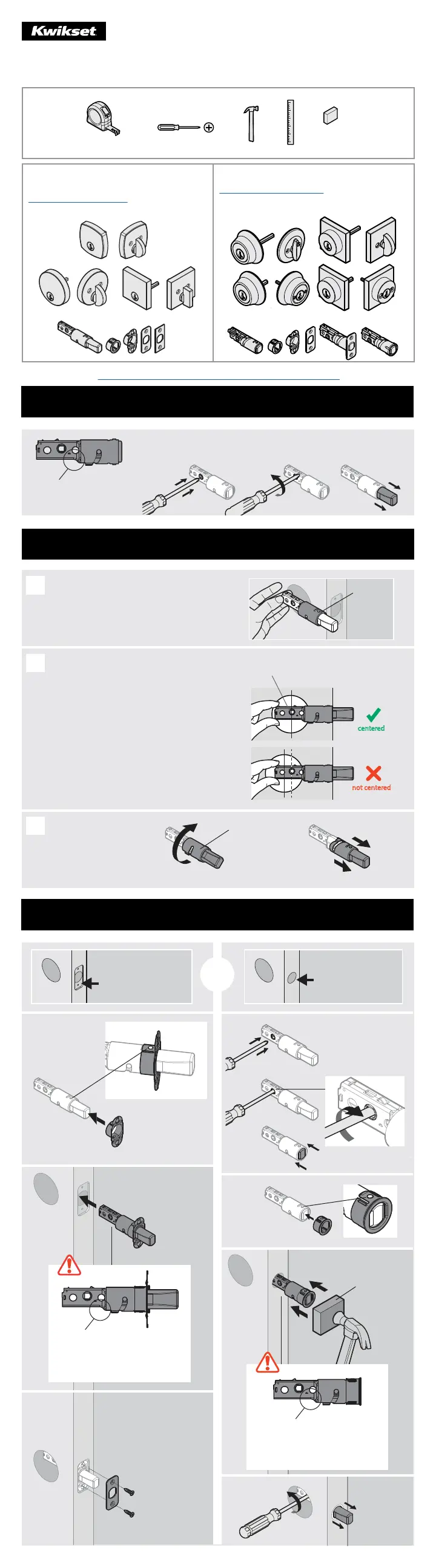 Kwikset

centered

not centered