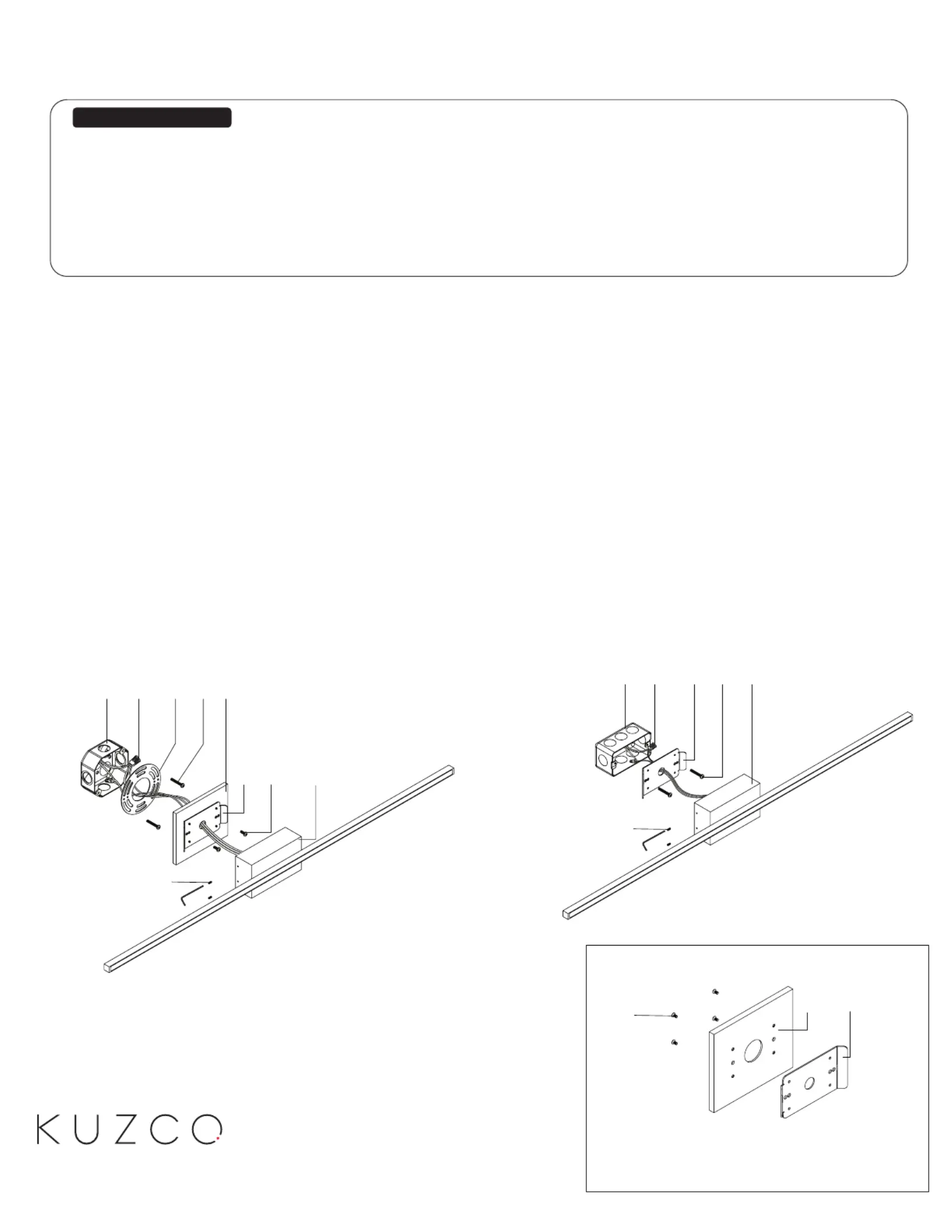 KUZCO