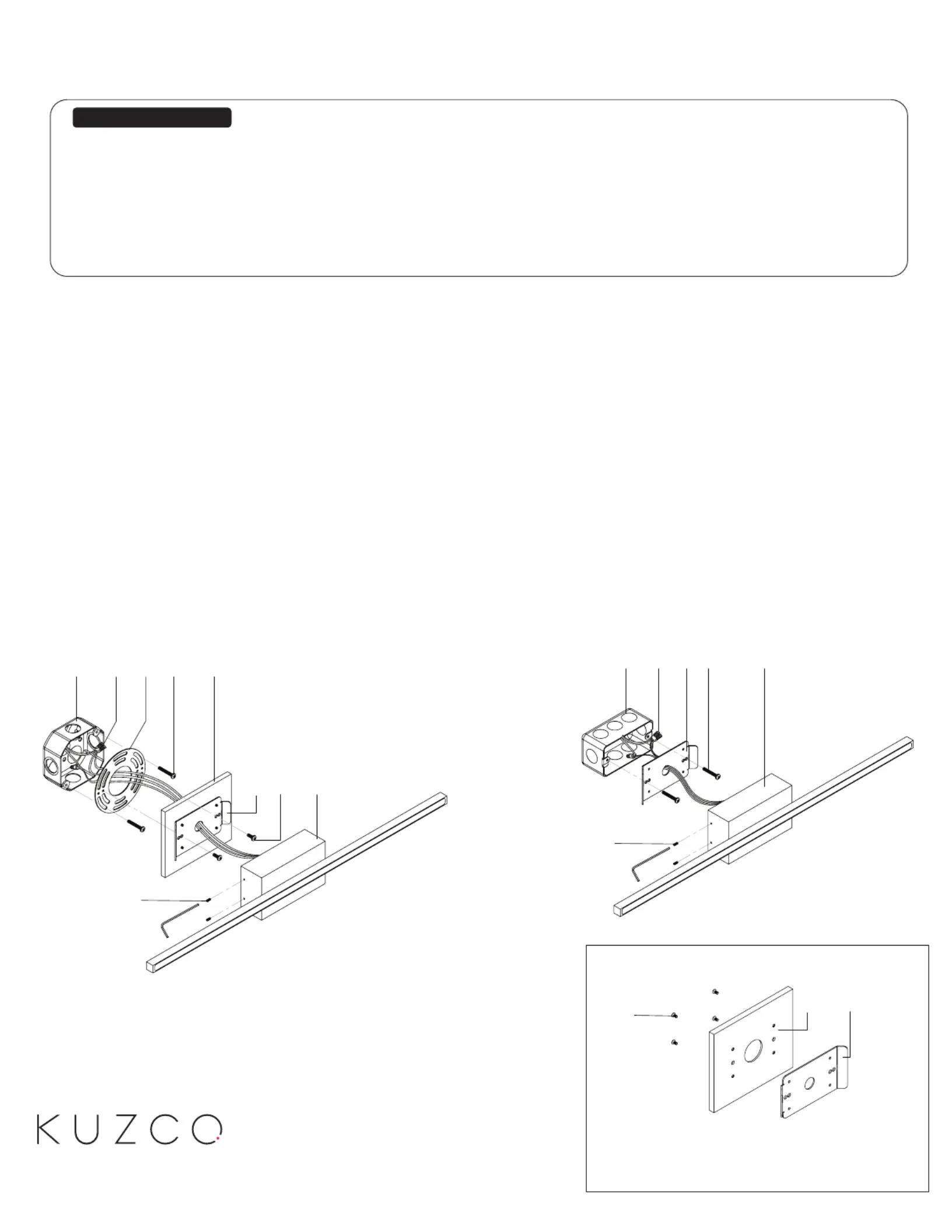 KUZCO