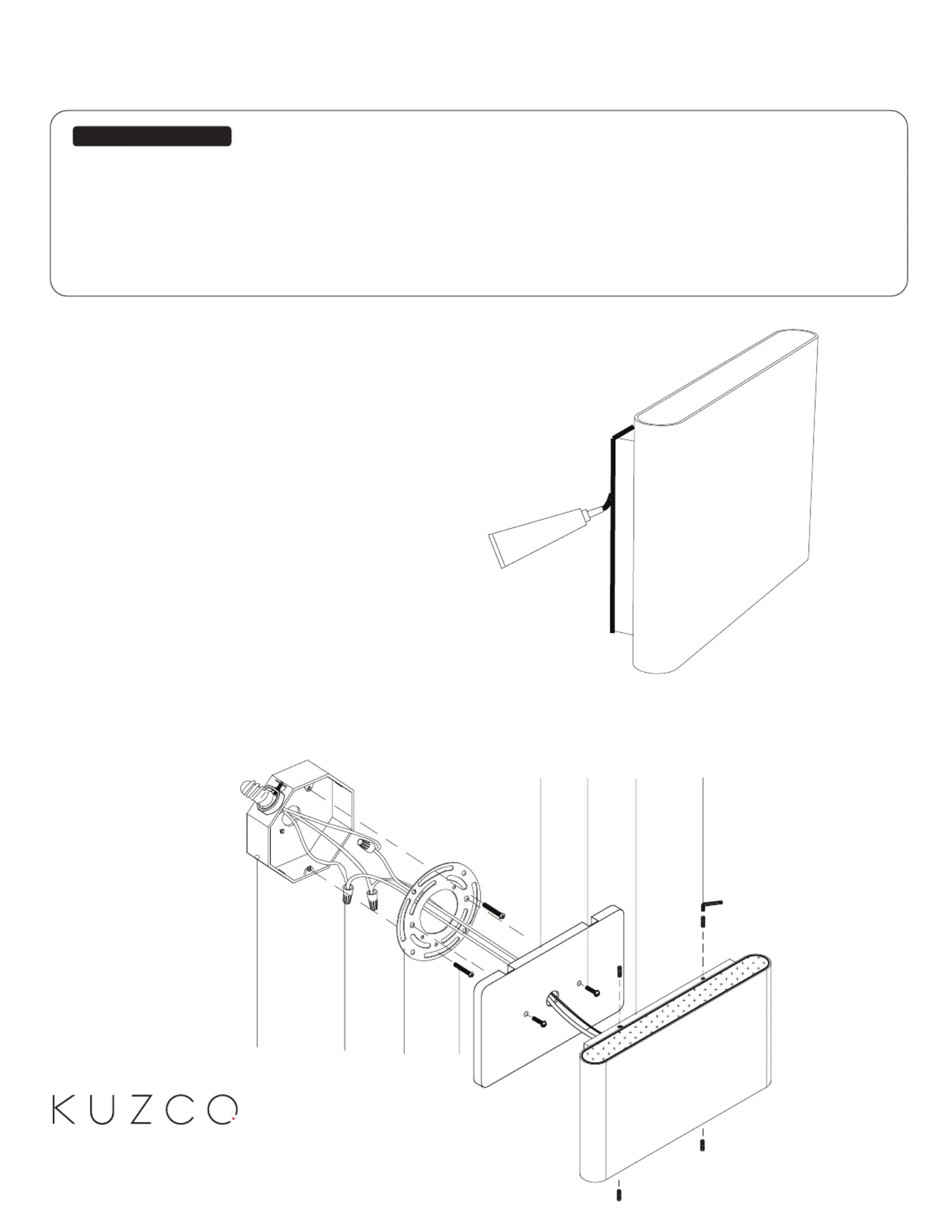 KUZCO