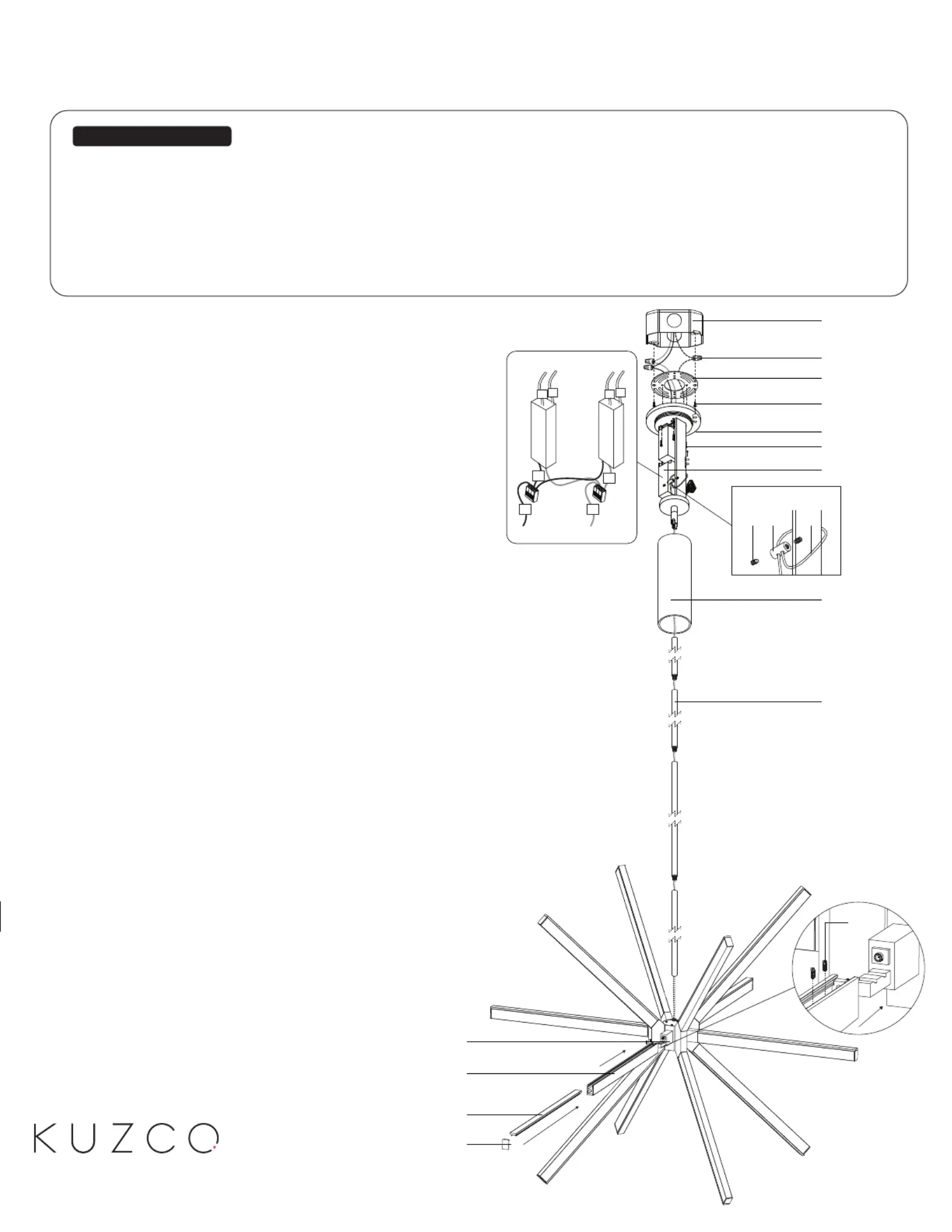 KUZCO