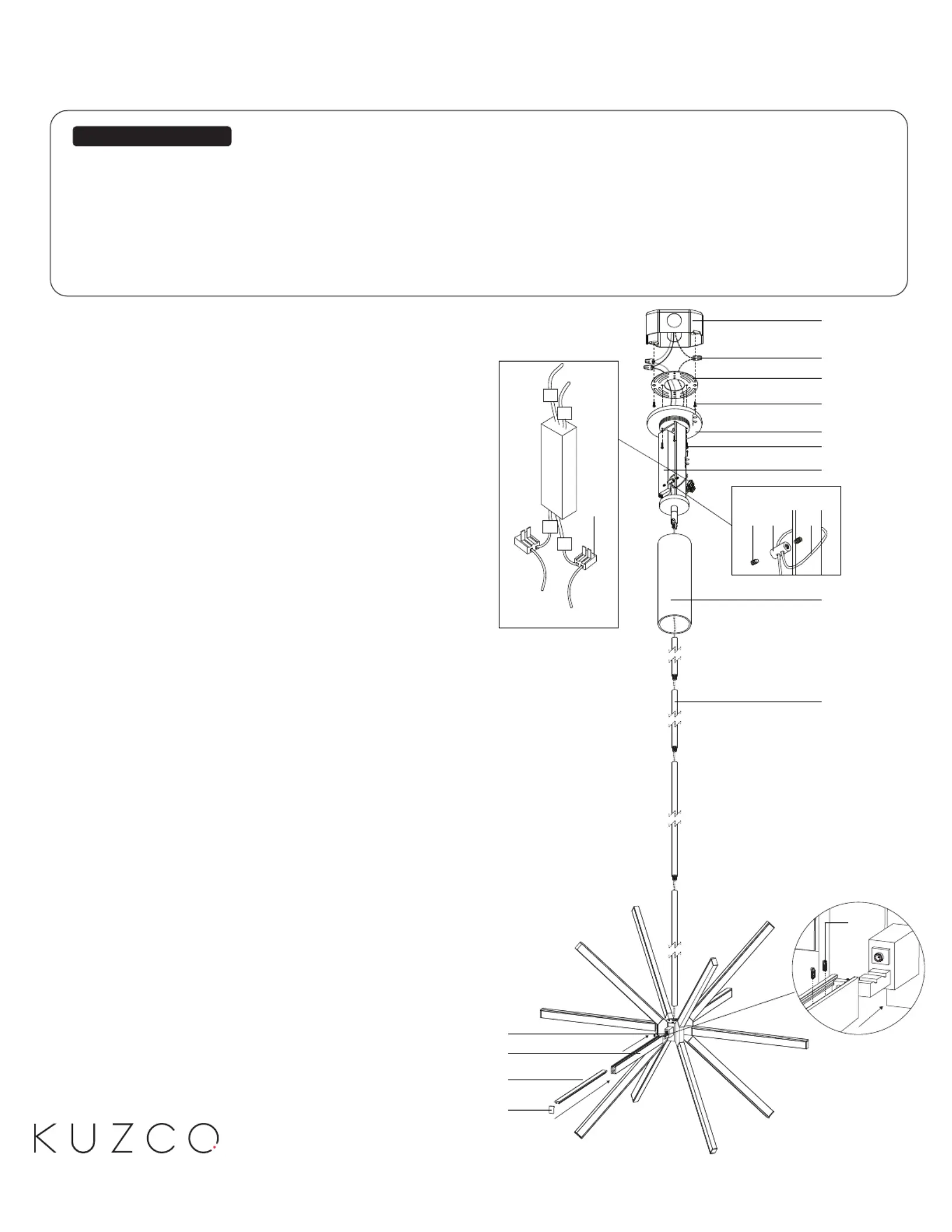 KUZCO