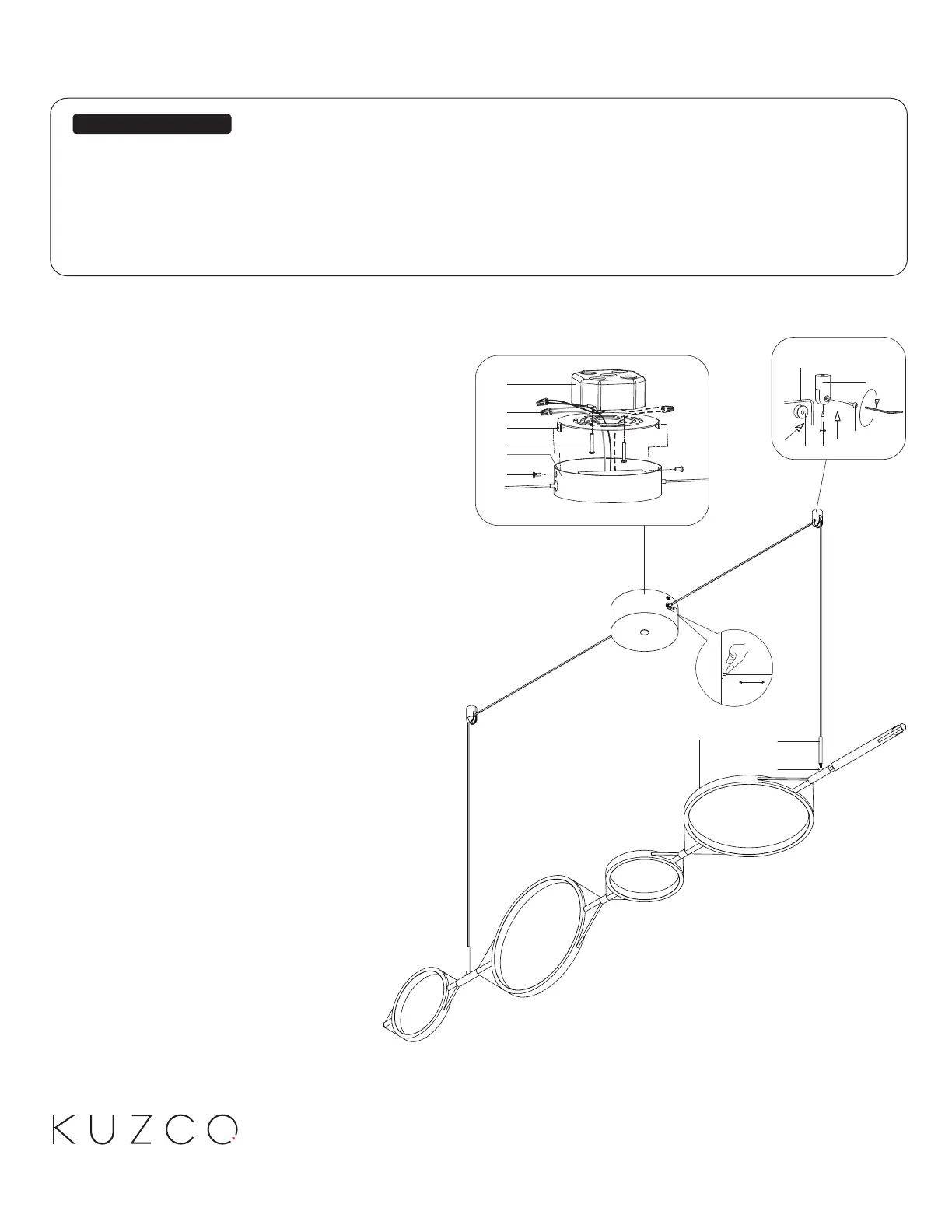 KUZCO