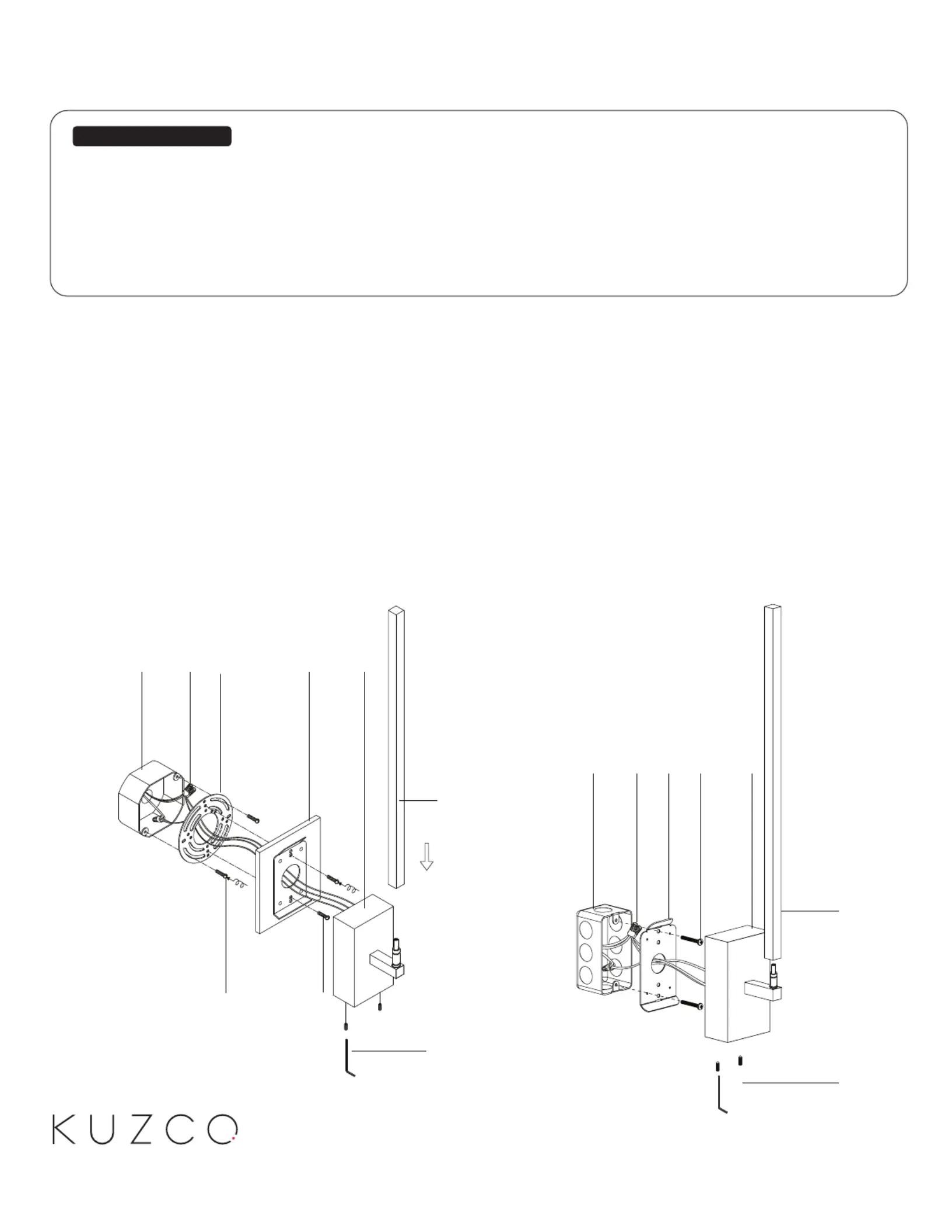 KUZCO