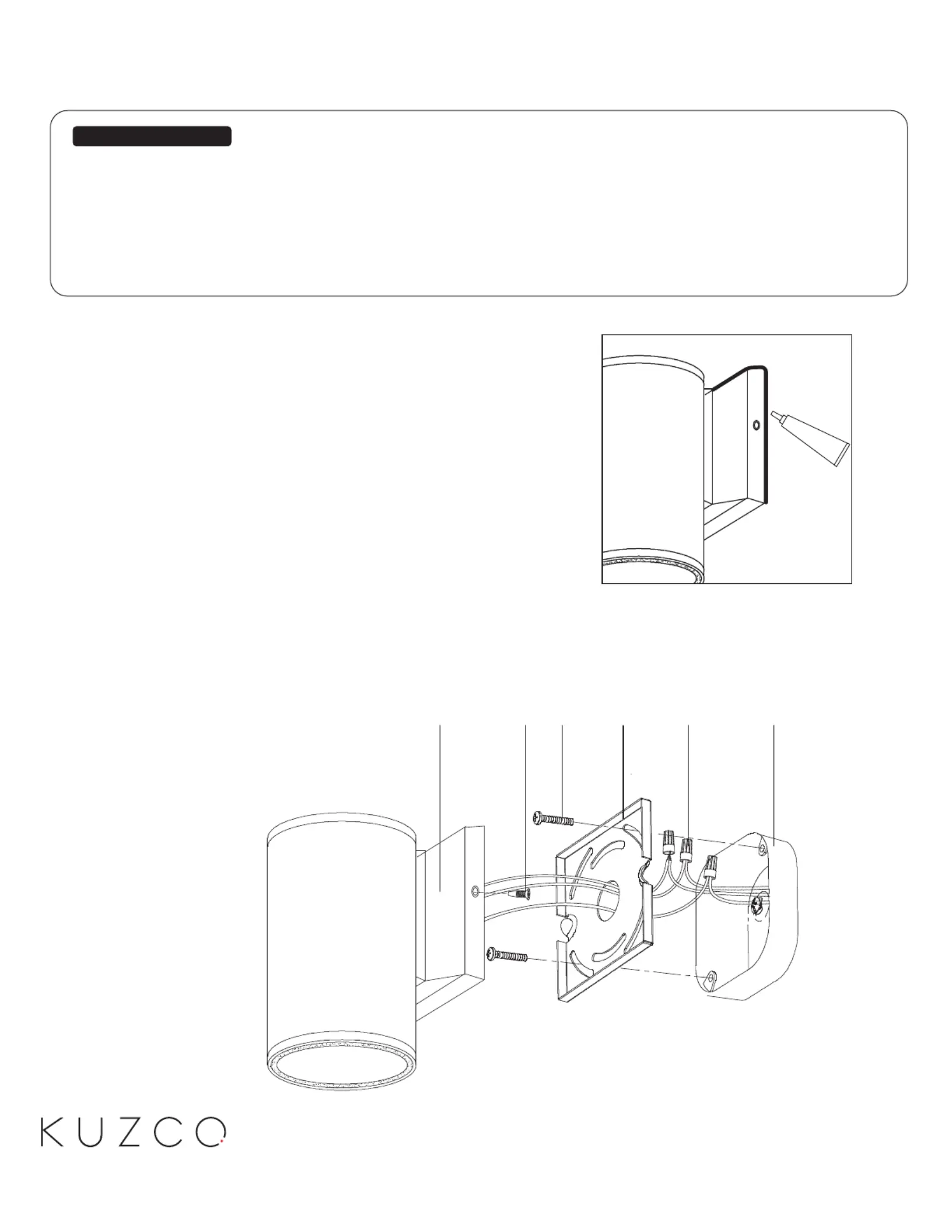 KUZCO