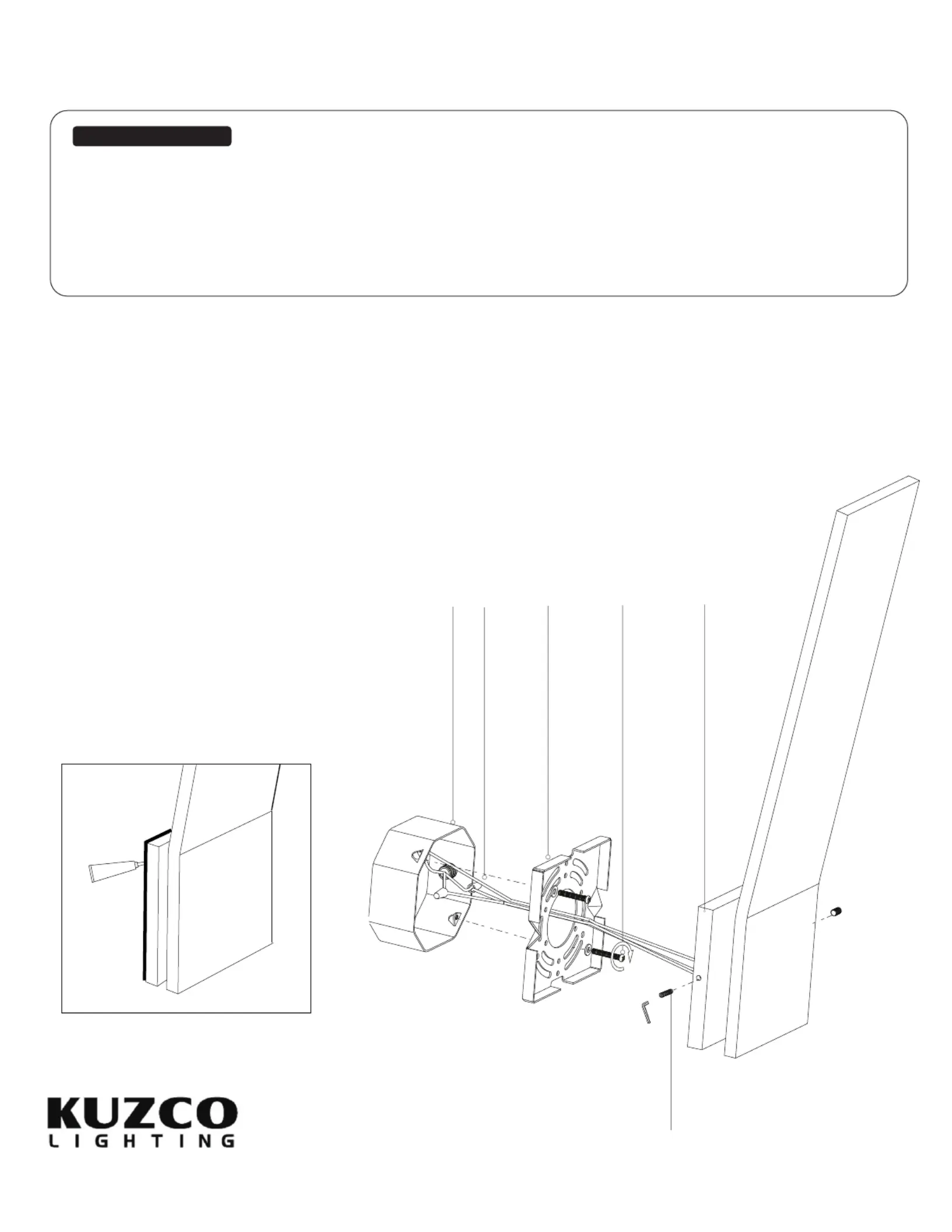 KUZCO
LIGHTING