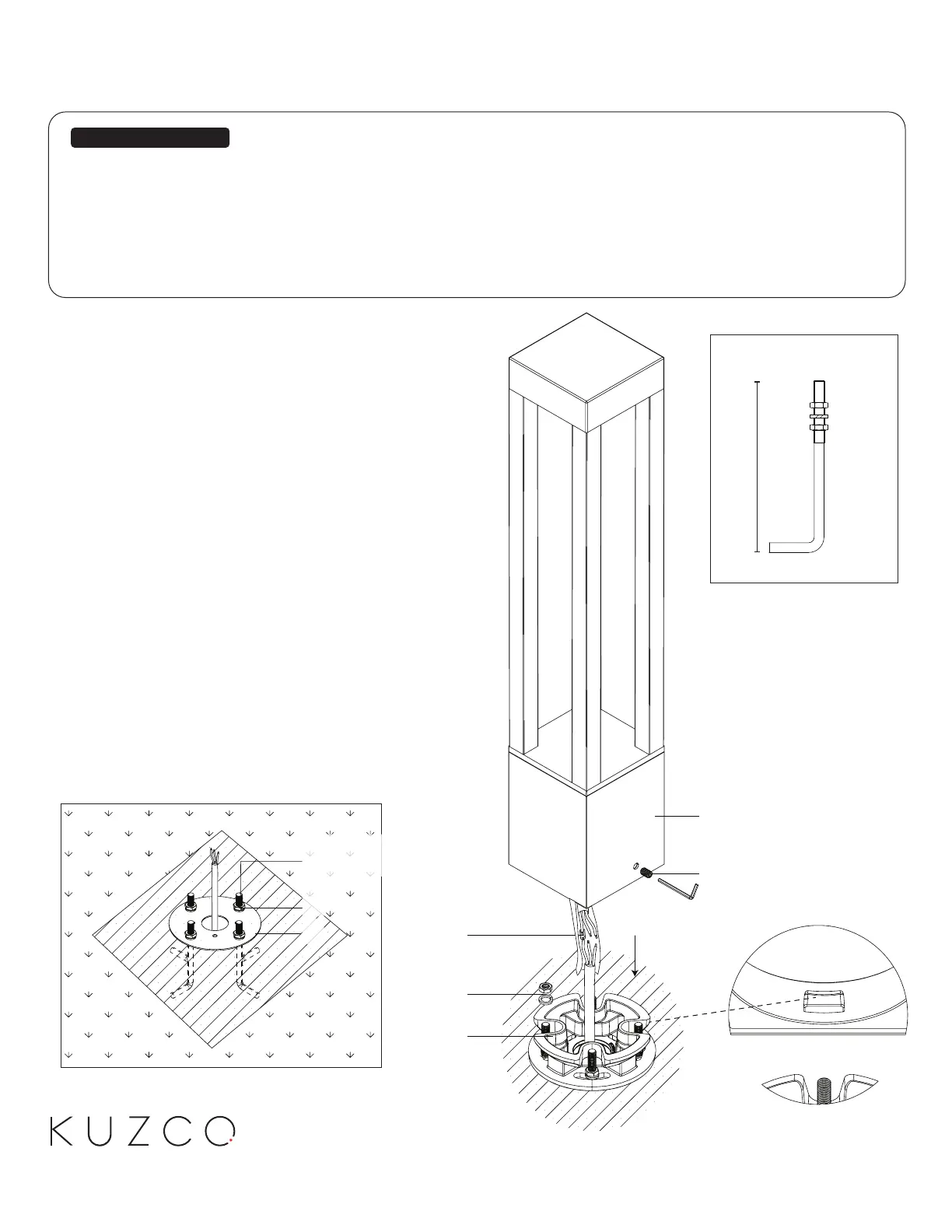 KUZCO