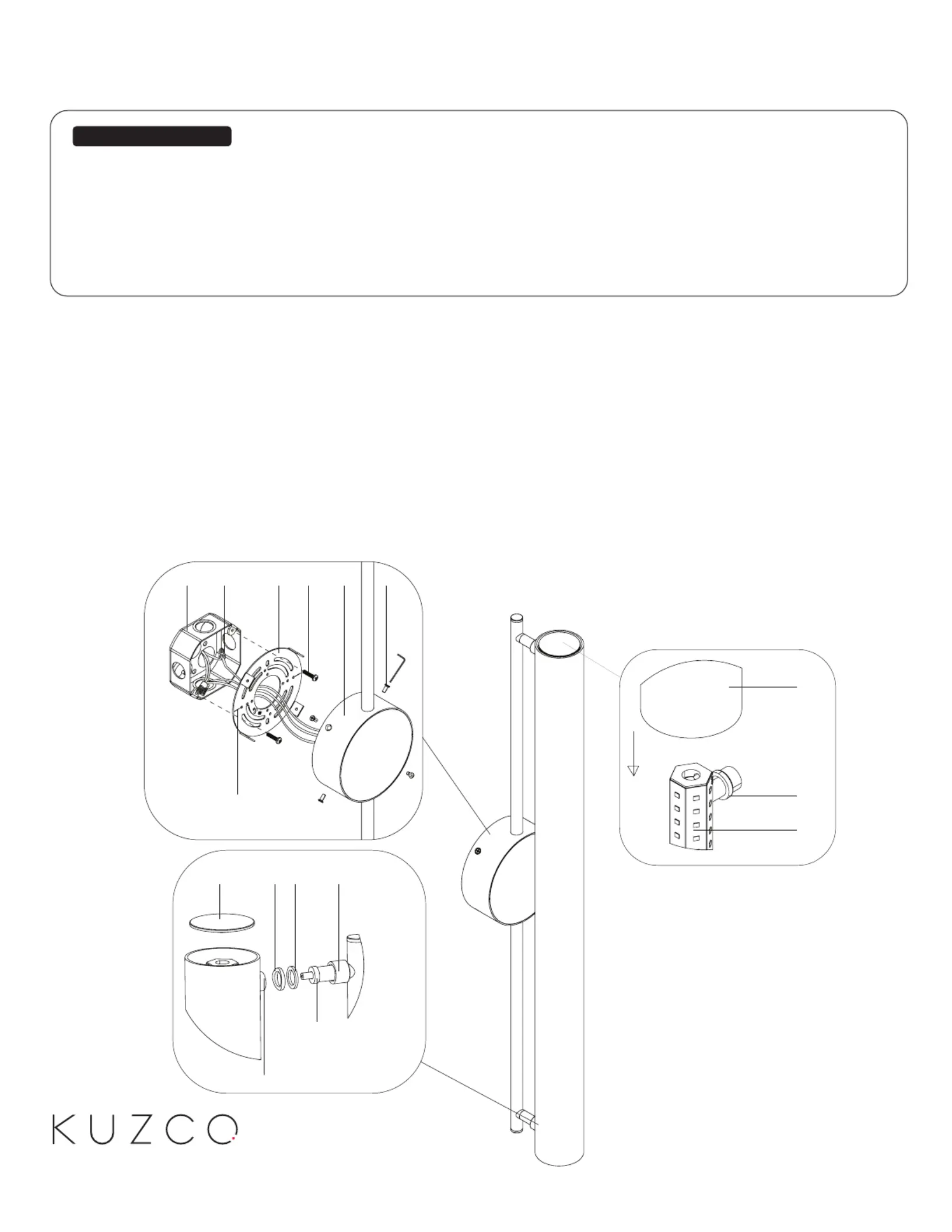 KUZCO