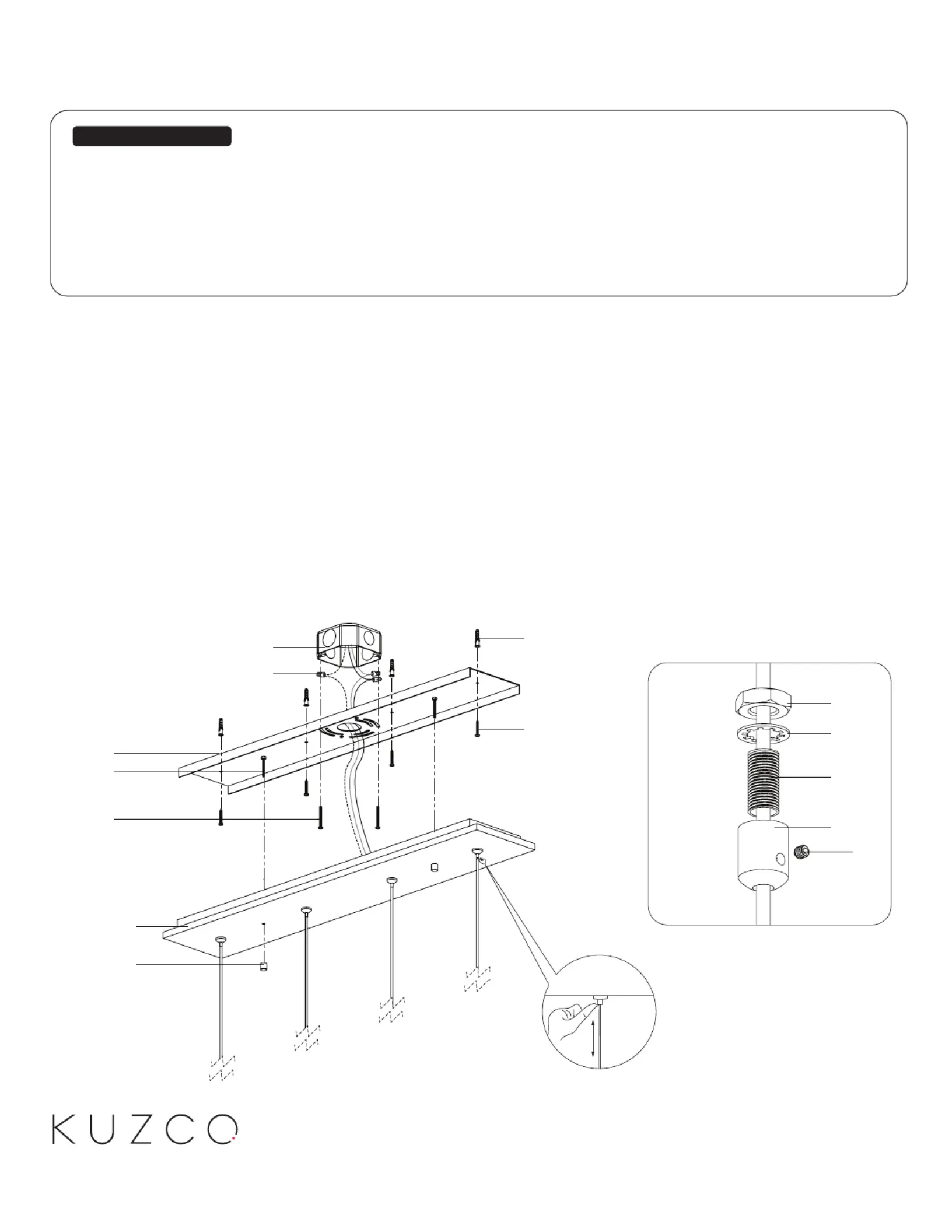 KUZCO