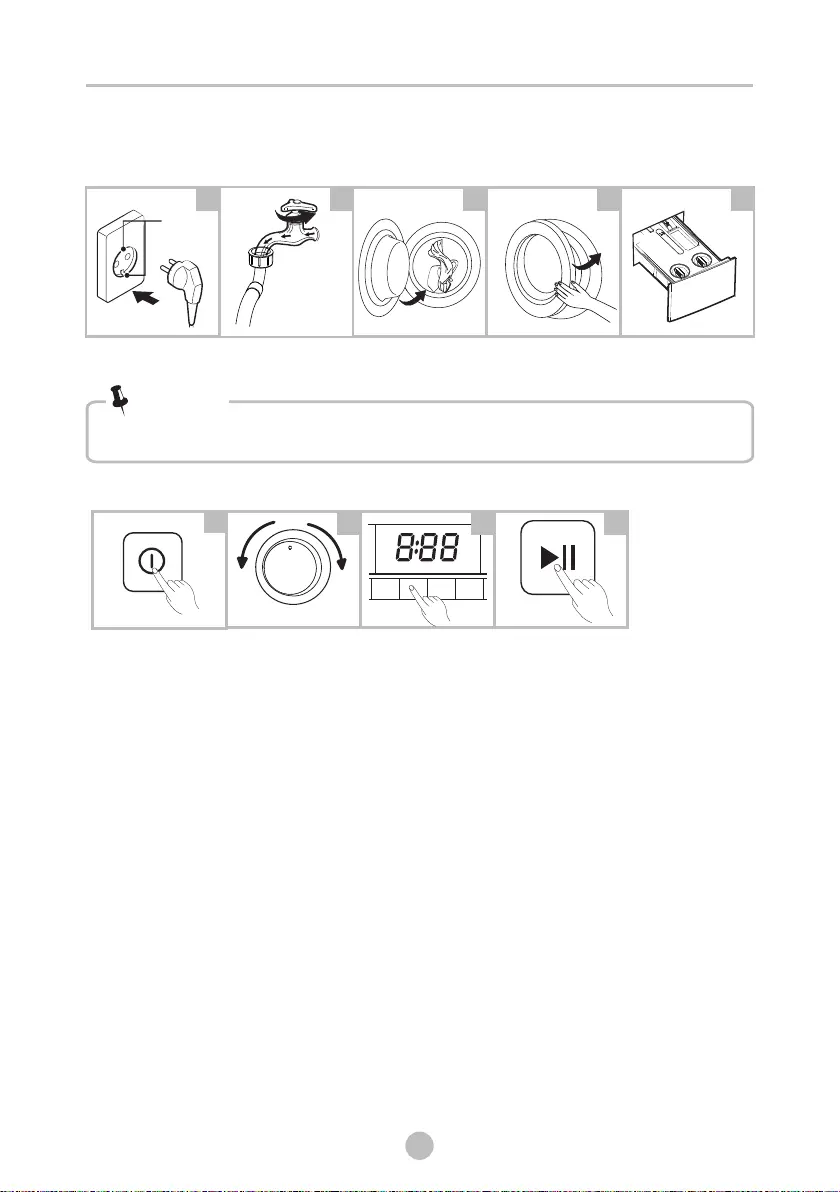 8:88