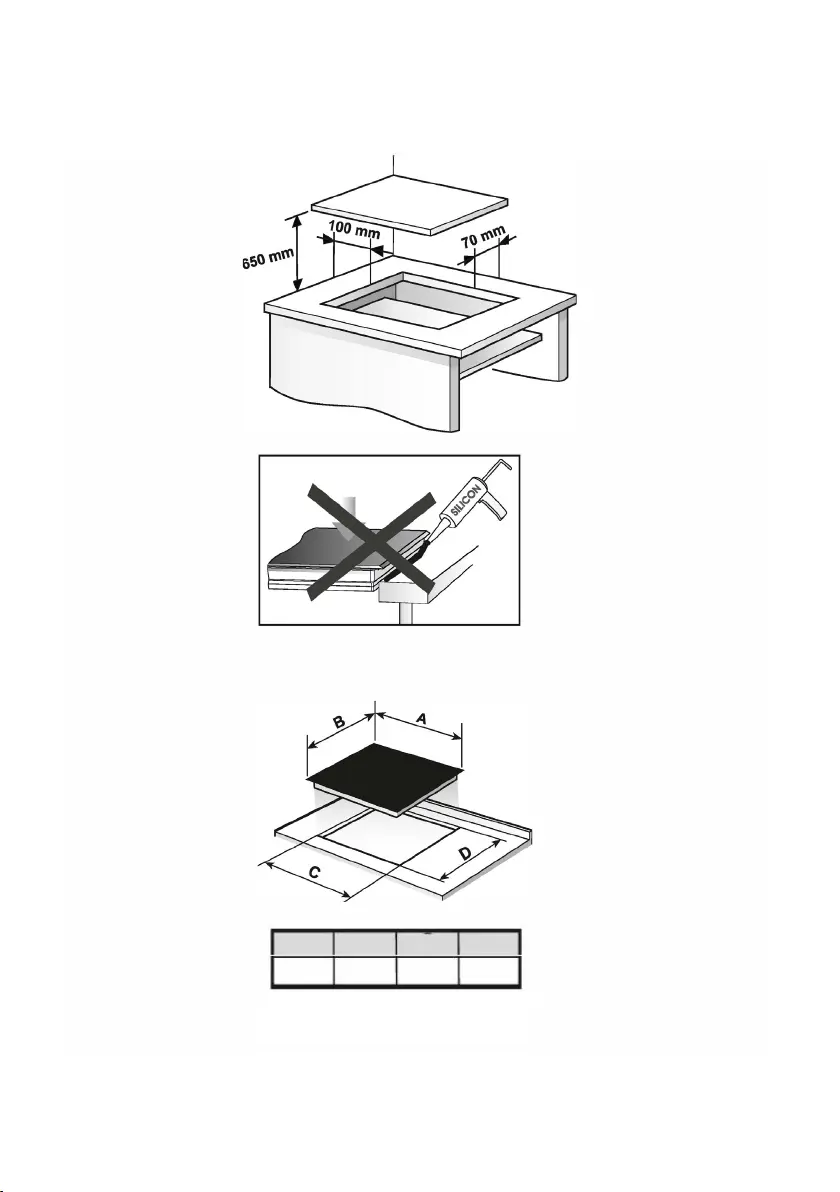 650 mm

100 mm

70 mm

SILICON

B

A

C

D