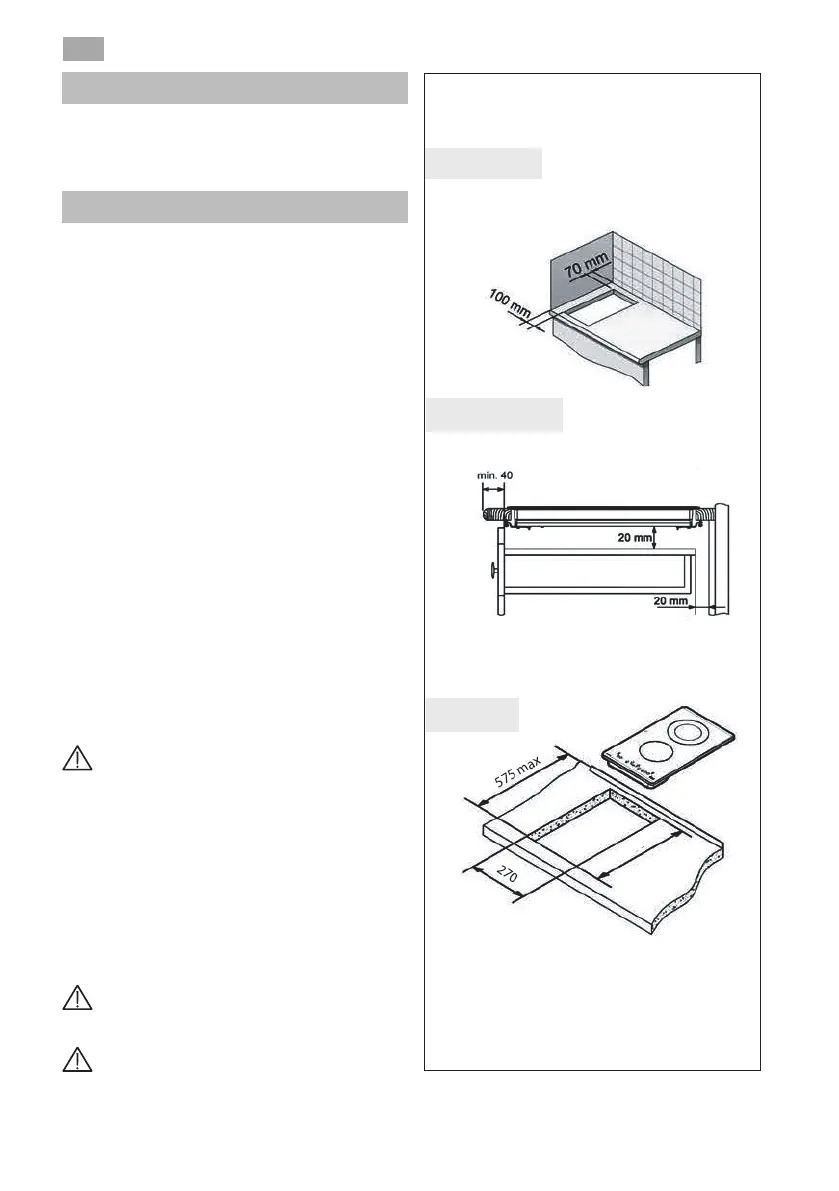 70 mm

100 mm

min. 40

20 mm

20 mm

575 max

270