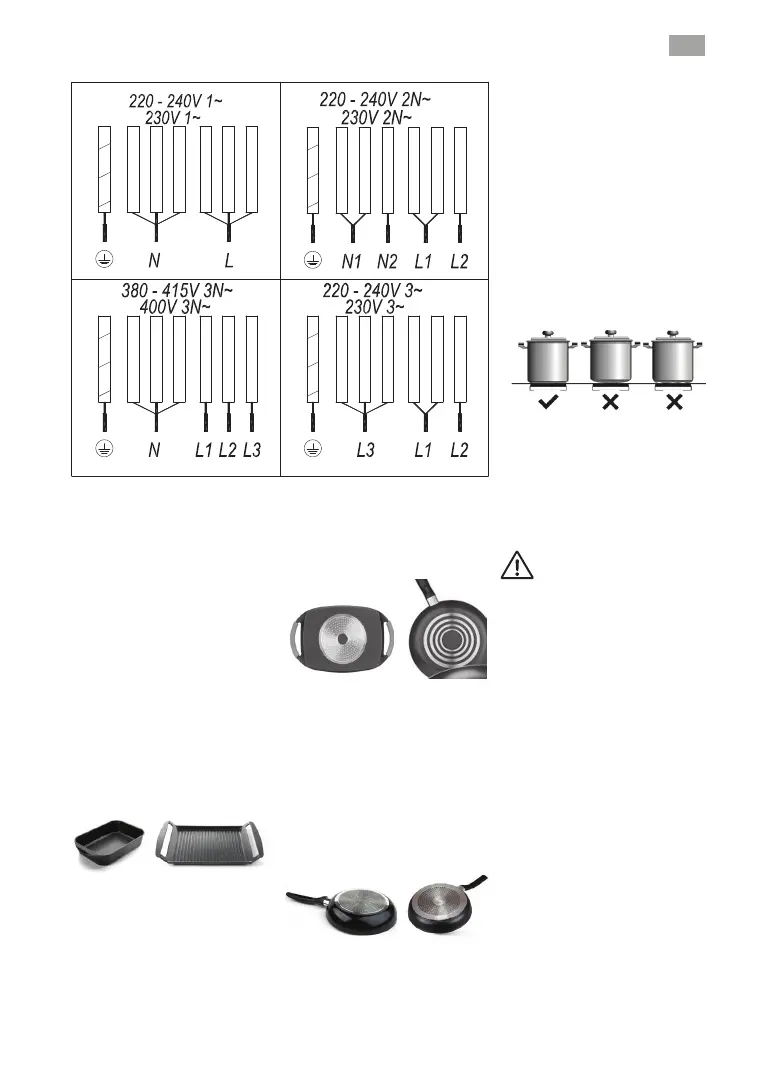 220 - 240V 1~
230V 1~

N L

220 - 240V 2N~
230V 2N~

N1 N2 L1 L2

380 - 415V 3N~
400V 3N~

N L1 L2 L3

220 - 240V 3~
230V 3~

L3 L1 L2