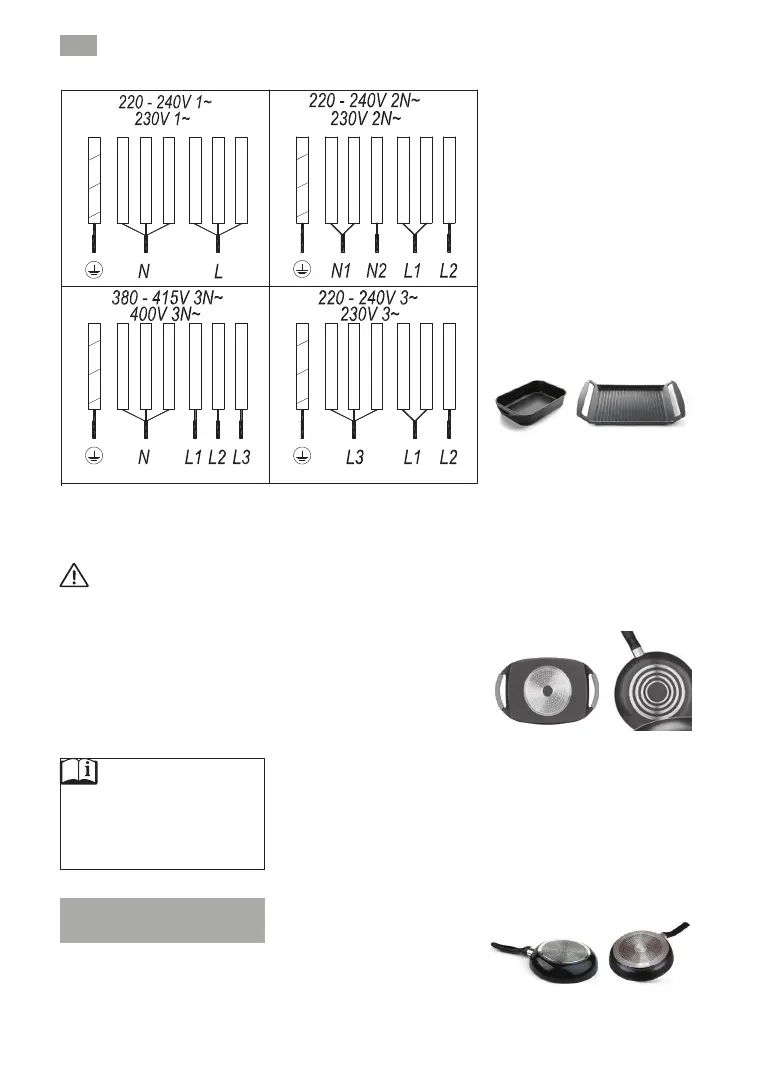 220 - 240V 1~
230V 1~

N L

220 - 240V 2N~
230V 2N~

N1 N2 L1 L2

380 - 415V 3N~
400V 3N~

N L1 L2 L3

220 - 240V 3~
230V 3~

L3 L1 L2