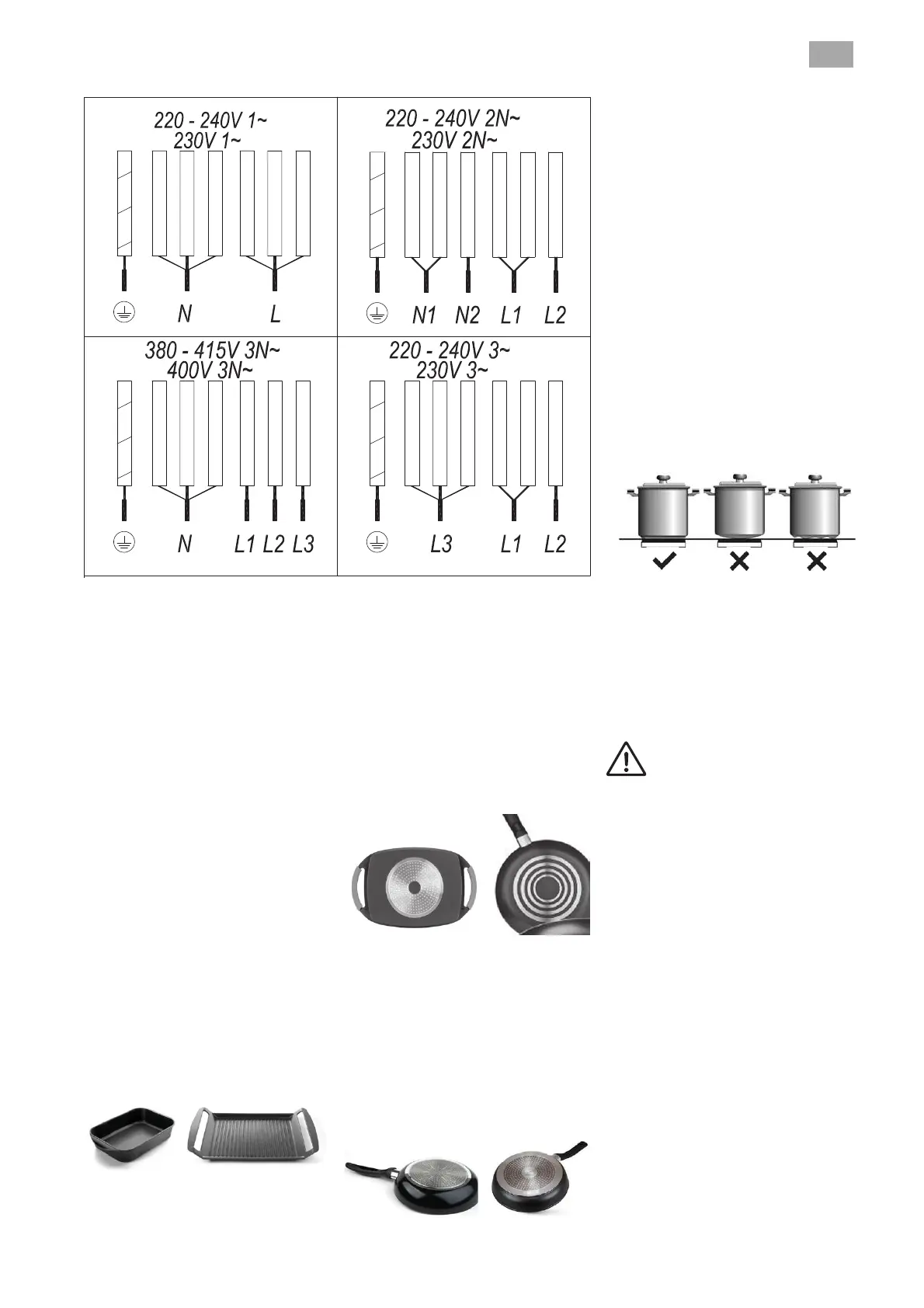 220 - 240V 1~
230V 1~

N L

220 - 240V 2N~
230V 2N~

N1 N2 L1 L2

380 - 415V 3N~
400V 3N~

N L1 L2 L3

220 - 240V 3~
230V 3~

L3 L1 L2