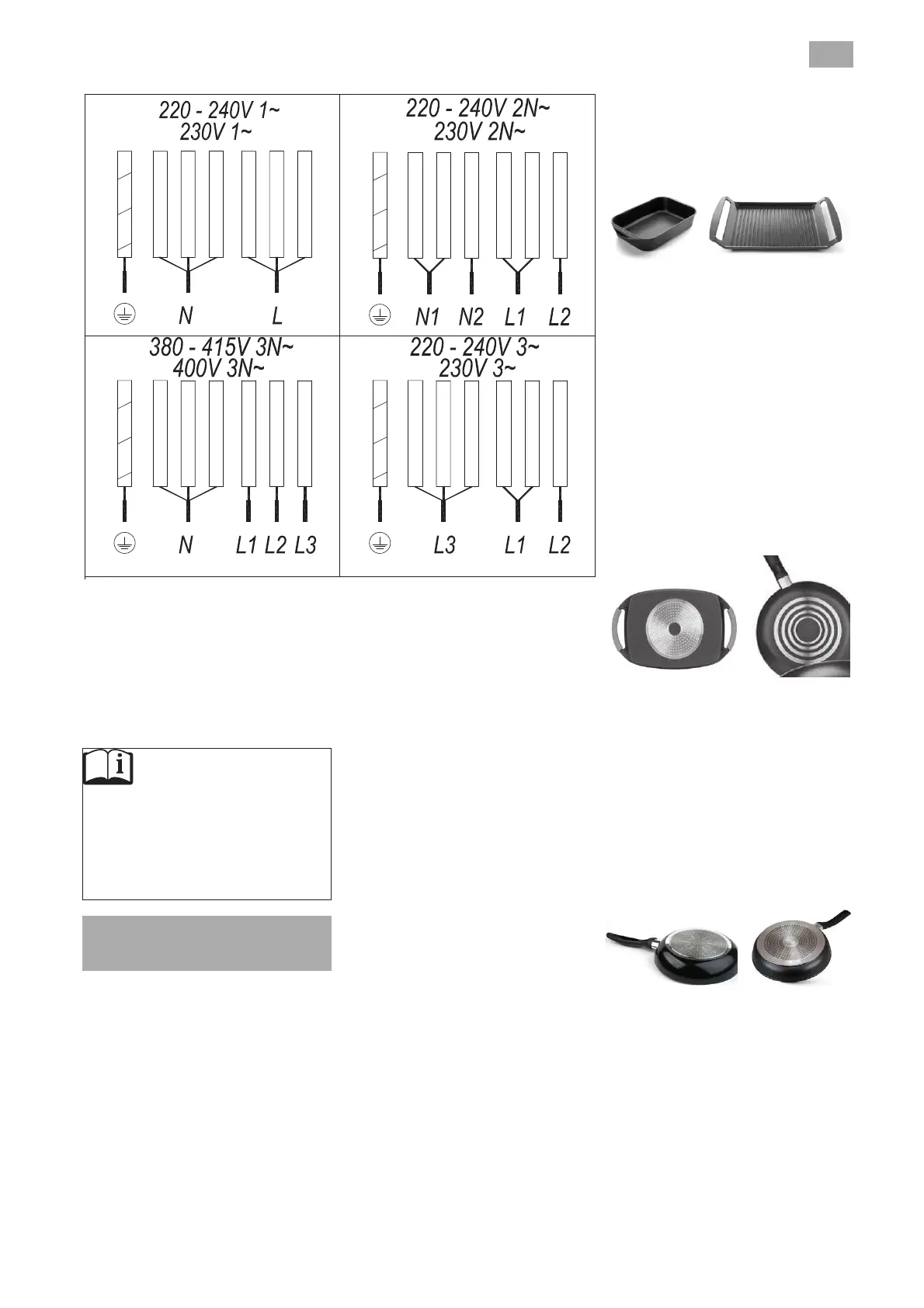 220 - 240V 1~
230V 1~

N L

220 - 240V 2N~
230V 2N~

N1 N2 L1 L2

380 - 415V 3N~
400V 3N~

N L1 L2 L3

220 - 240V 3~
230V 3~

L3 L1 L2