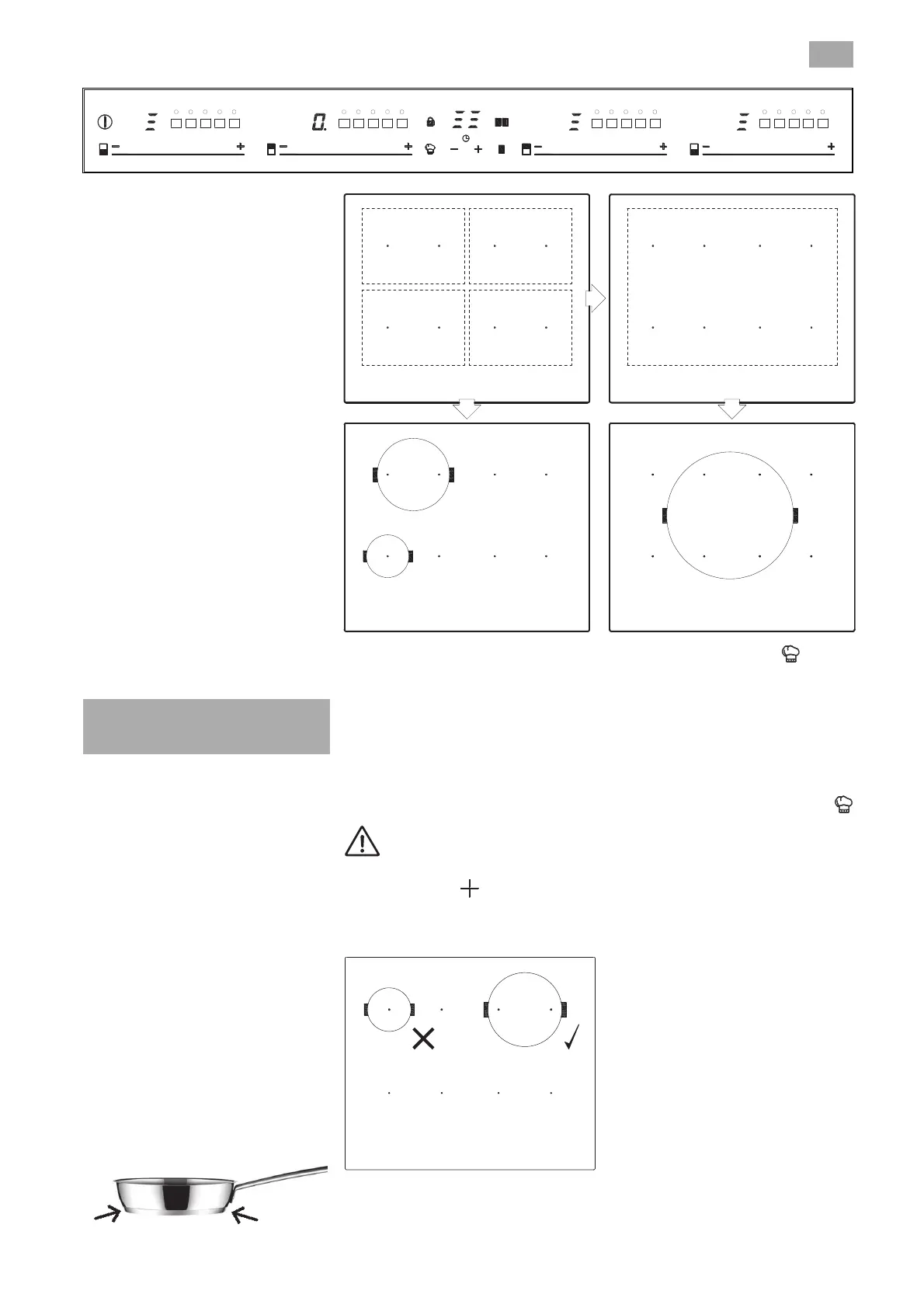 0.