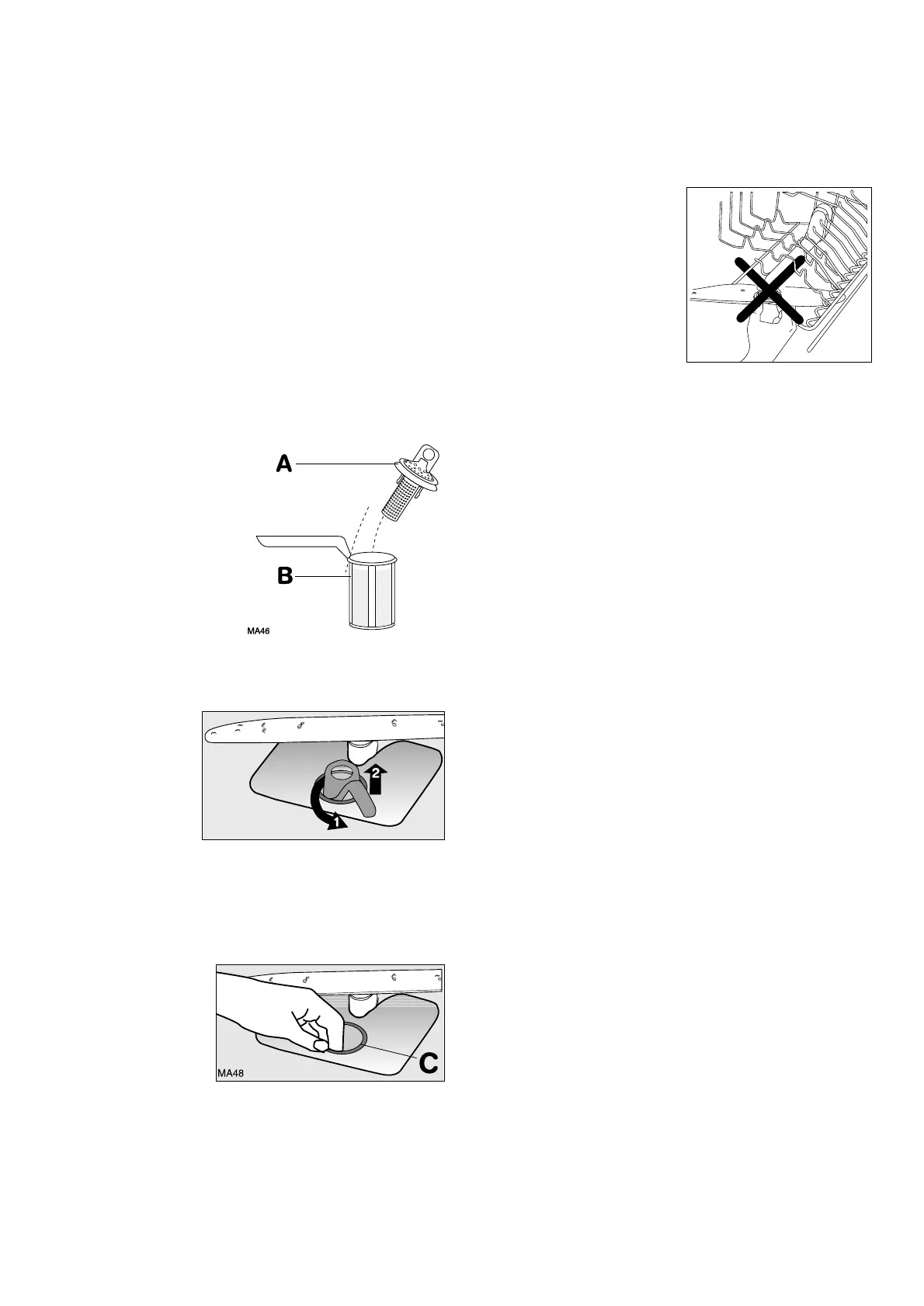 A

B

MA46

2

1

MA48

C