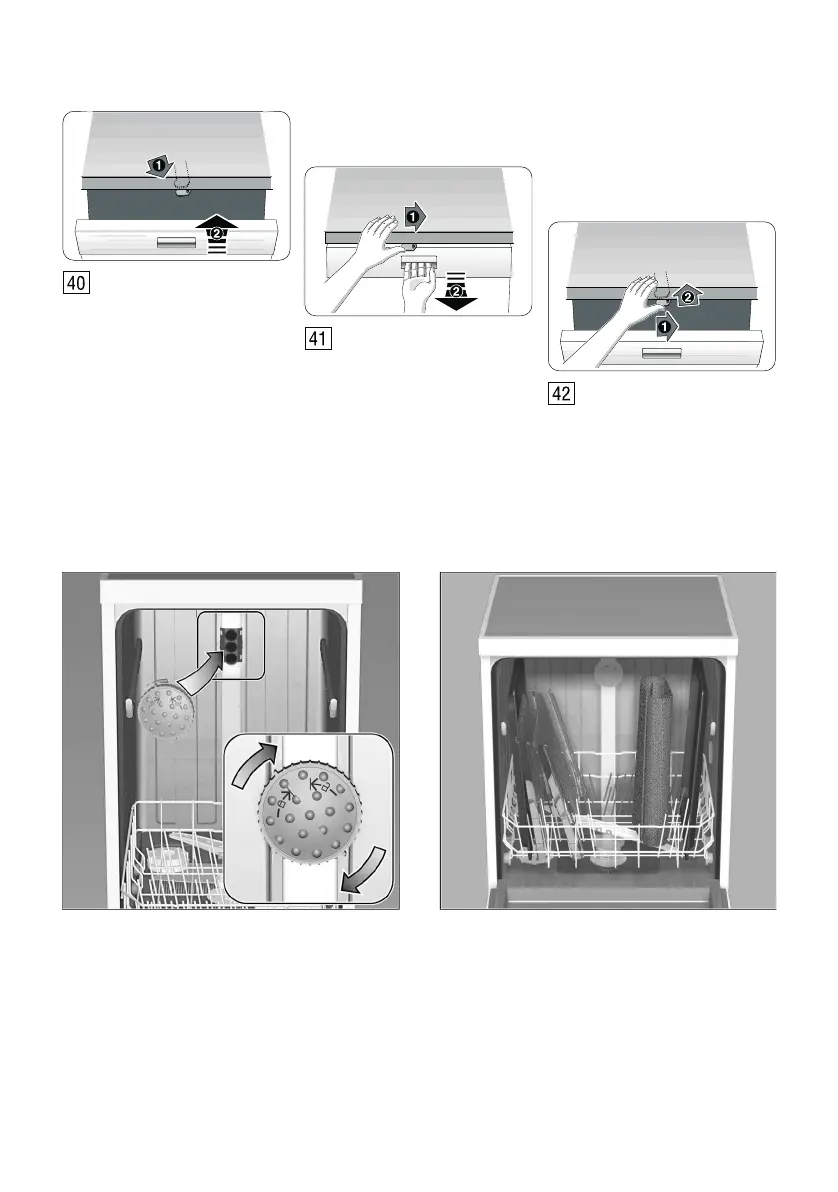 1
2
40

1
2
41

2
1
42