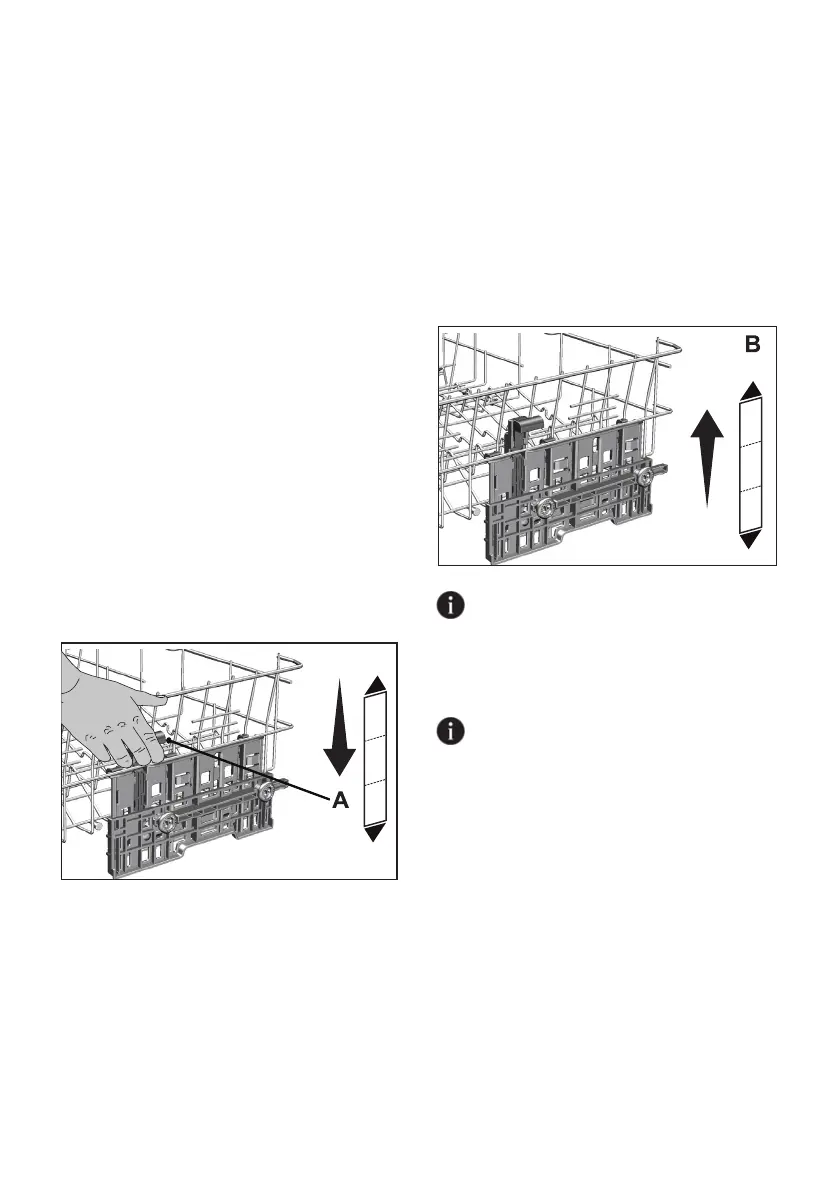 B

A