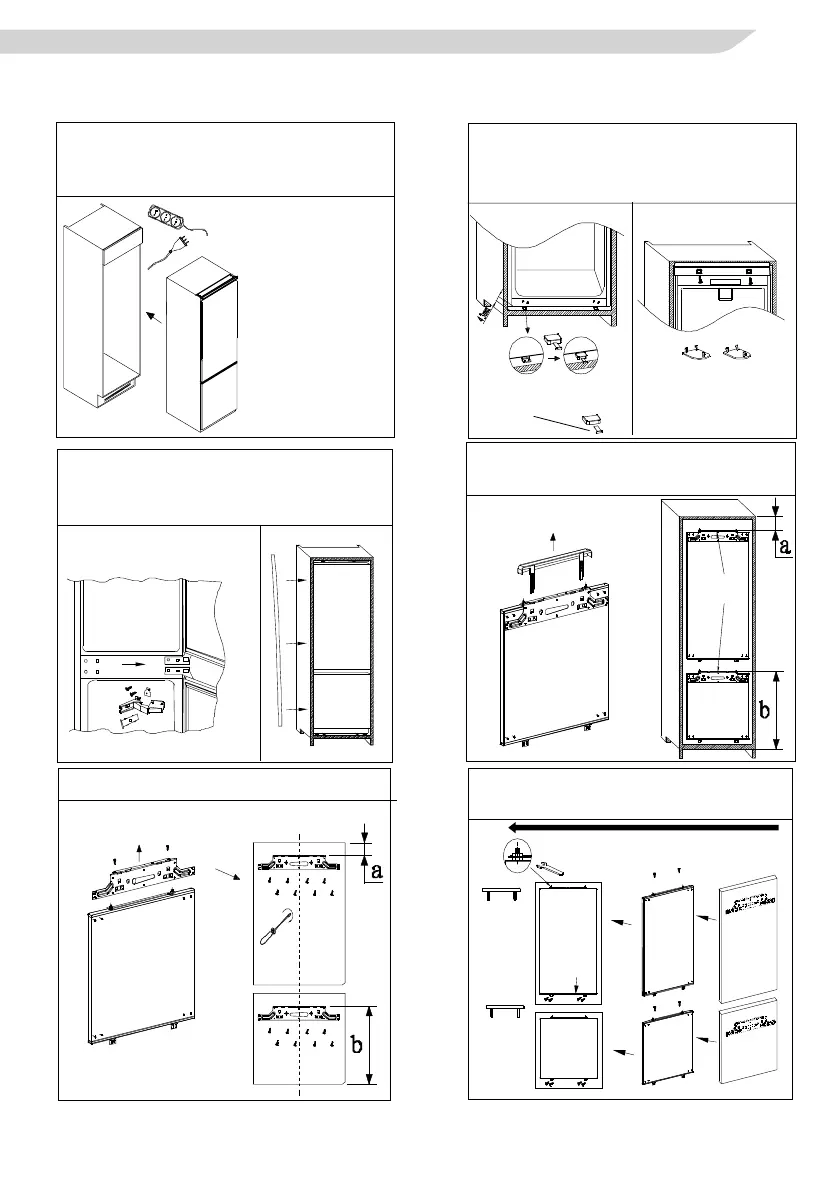 a

b

a

b