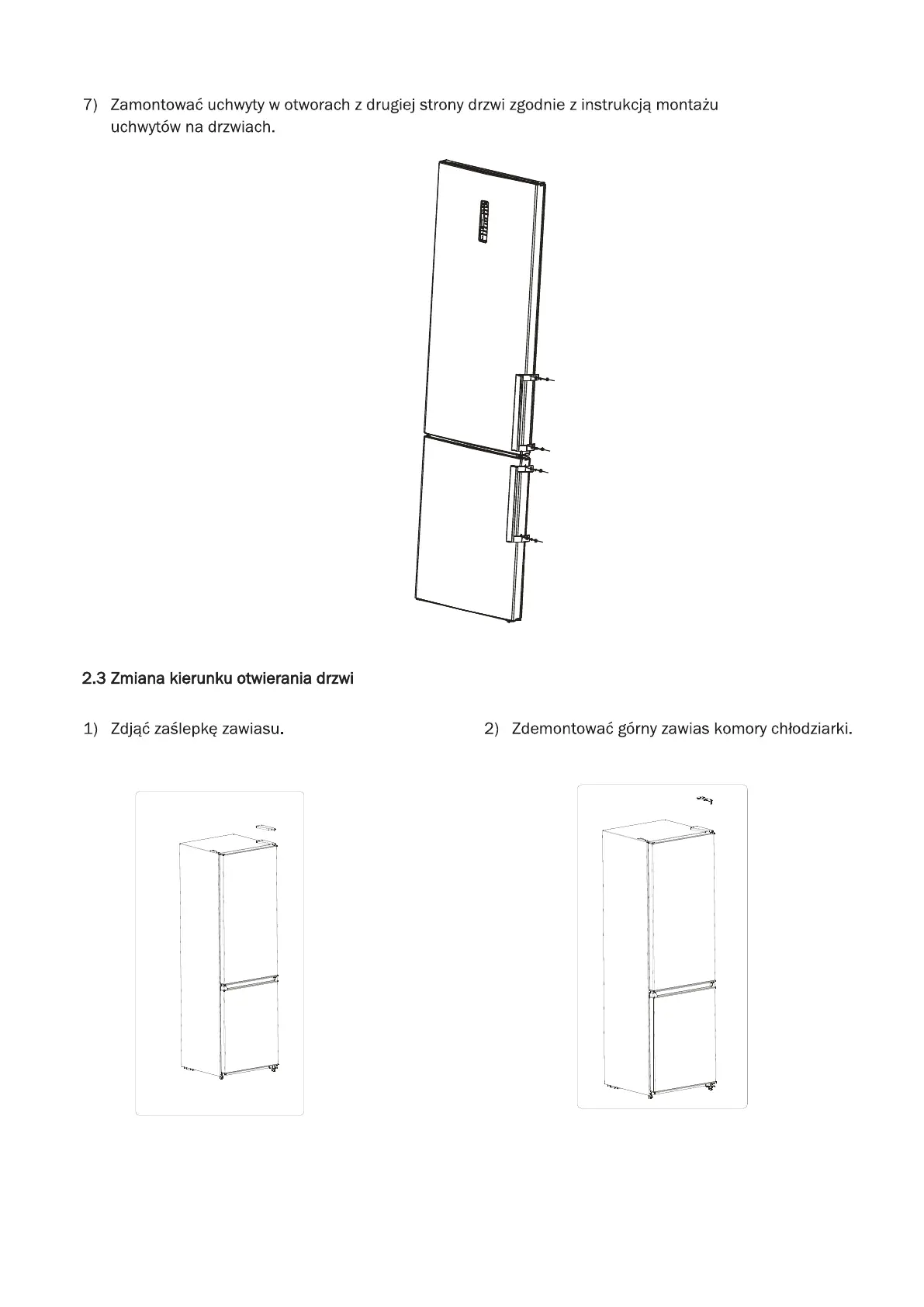 7) Zamontować uchwyty w otworach z drugiej strony drzwi zgodnie z instrukcją montażu uchwytów na drzwiach.

2.3 Zmiana kierunku otwierania drzwi

1) Zdjąć zaślepkę zawiasu.

2) Zdemontować górny zawias komory chłodziarki.