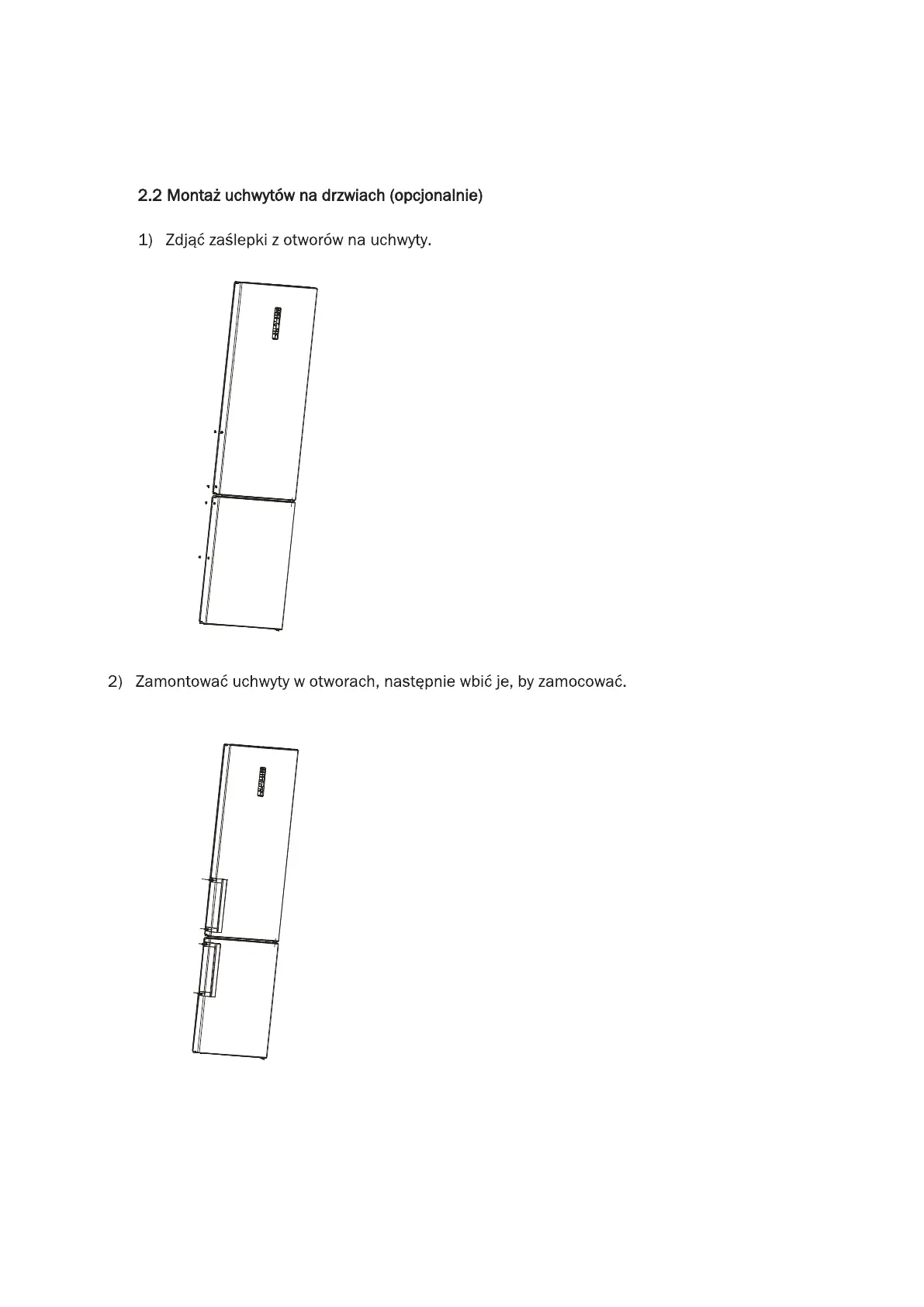 2.2 Montaż uchwytów na drzwiach (opcjonalnie)

1) Zdjąć zaślepki z otworów na uchwyty.

2) Zamontować uchwyty w otworach, następnie wbić je, by zamocować.