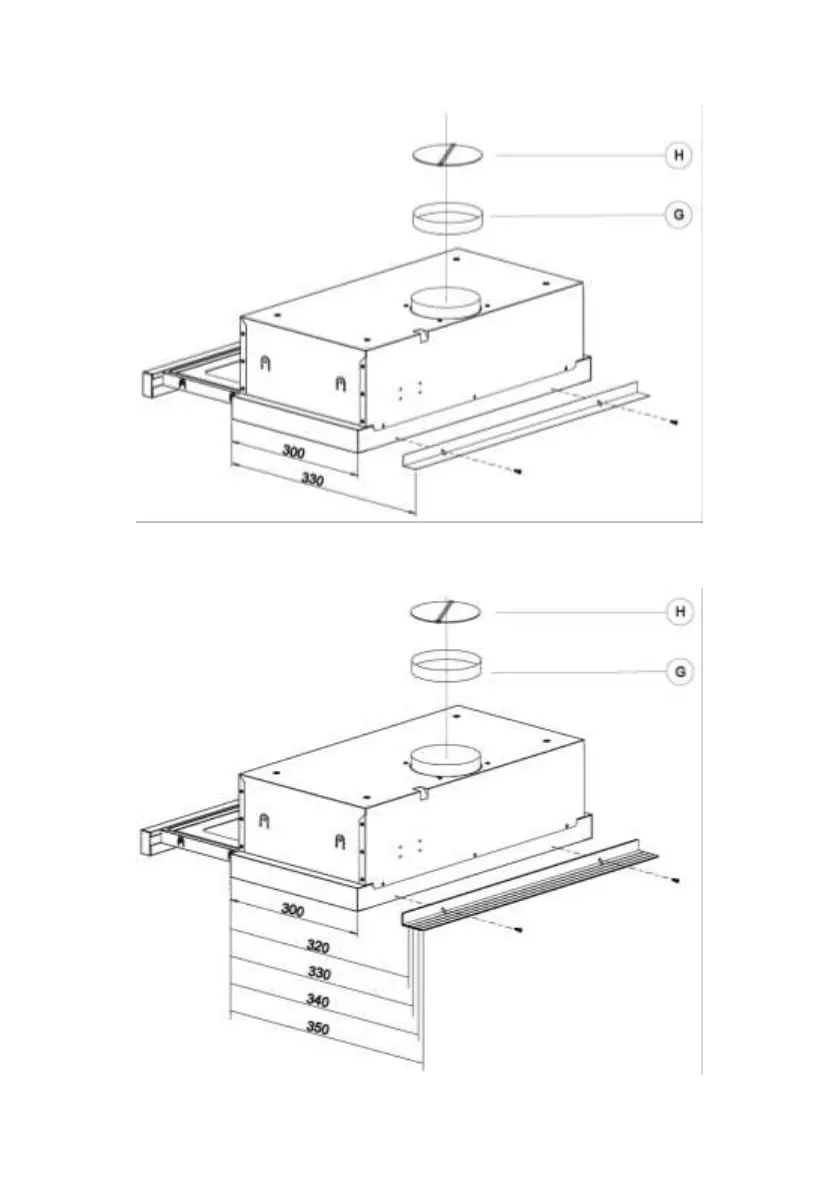 H

G

300

330

H

G

300

320

330

340

350